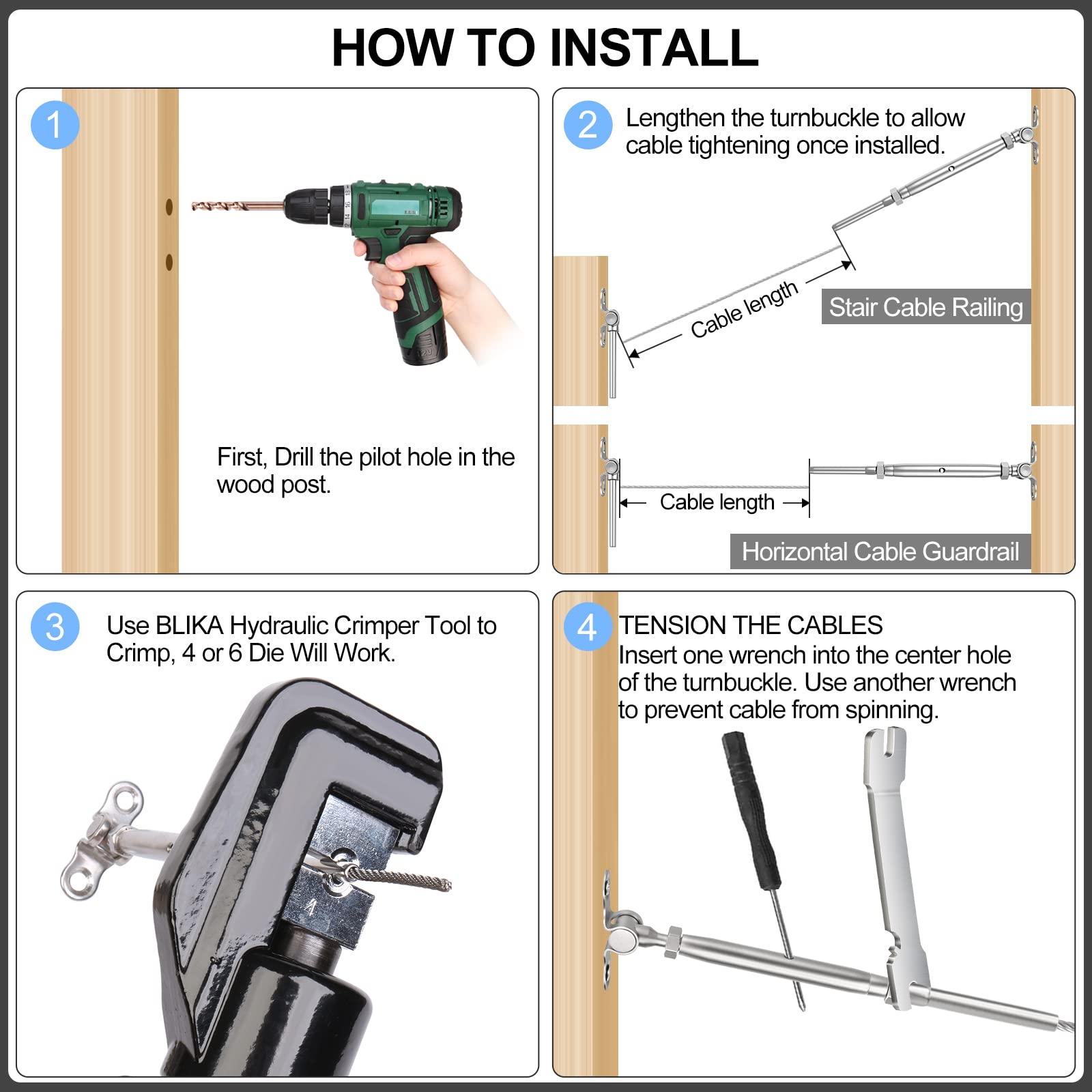 HOW TO INSTALL

1

First, Drill the pilot hole in the wood post.

2

Lengthen the turnbuckle to allow cable tightening once installed.

Cable length

Stair Cable Railing

Cable length

Horizontal Cable Guardrail

3

Use BLIKA Hydraulic Crimper Tool to Crimp, 4 or 6 Die Will Work.

4

4

TENSION THE CABLES
Insert one wrench into the center hole of the turnbuckle. Use another wrench to prevent cable from spinning.