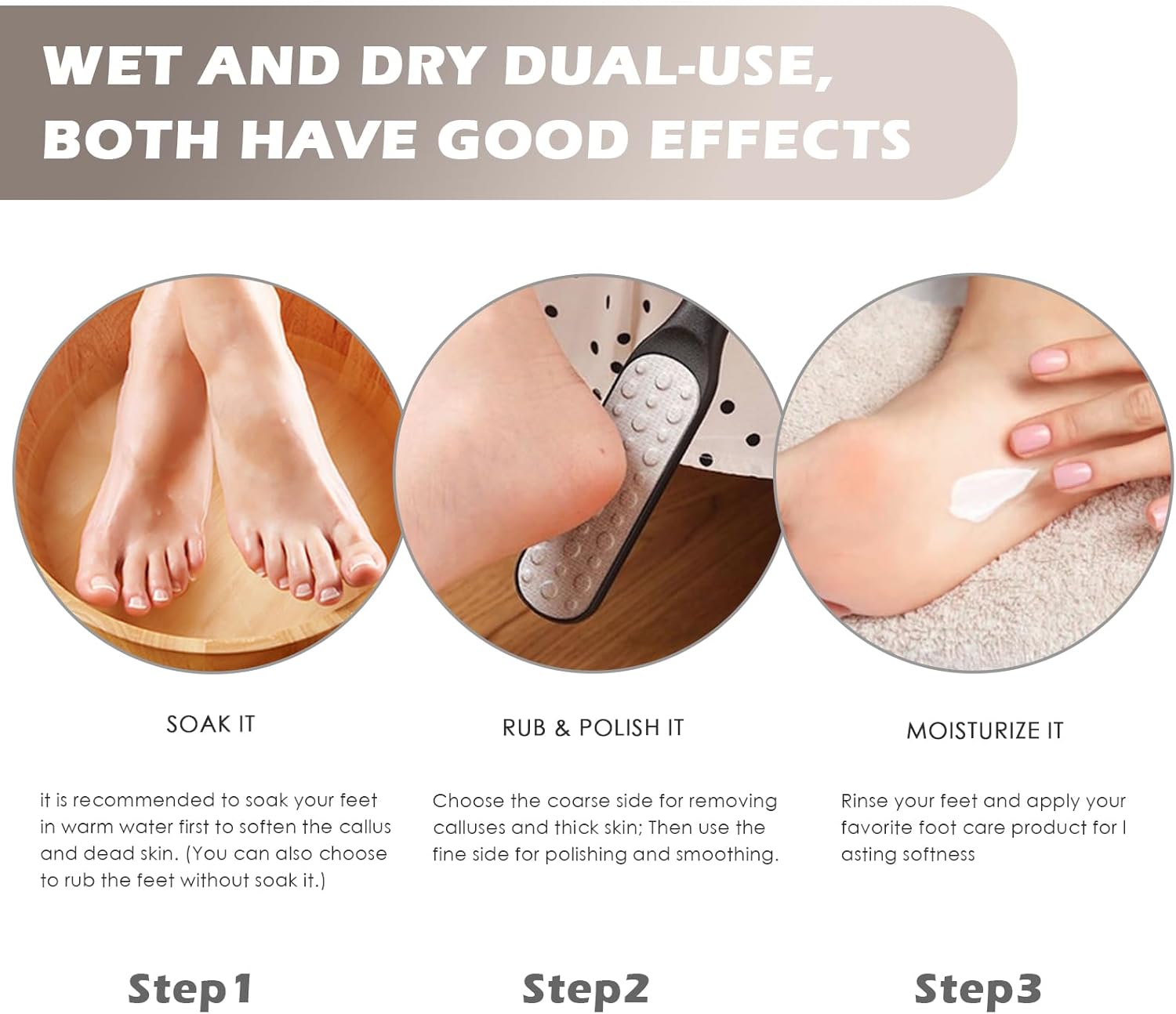 WET AND DRY DUAL-USE, BOTH HAVE GOOD EFFECTS

SOAK IT

it is recommended to soak your feet in warm water first to soften the callus and dead skin. (You can also choose to rub the feet without soak it.)

Step1

RUB & POLISH IT

Choose the coarse side for removing calluses and thick skin; Then use the fine side for polishing and smoothing.

Step2

MOISTURIZE IT

Rinse your feet and apply your favorite foot care product for l asting softness

Step3