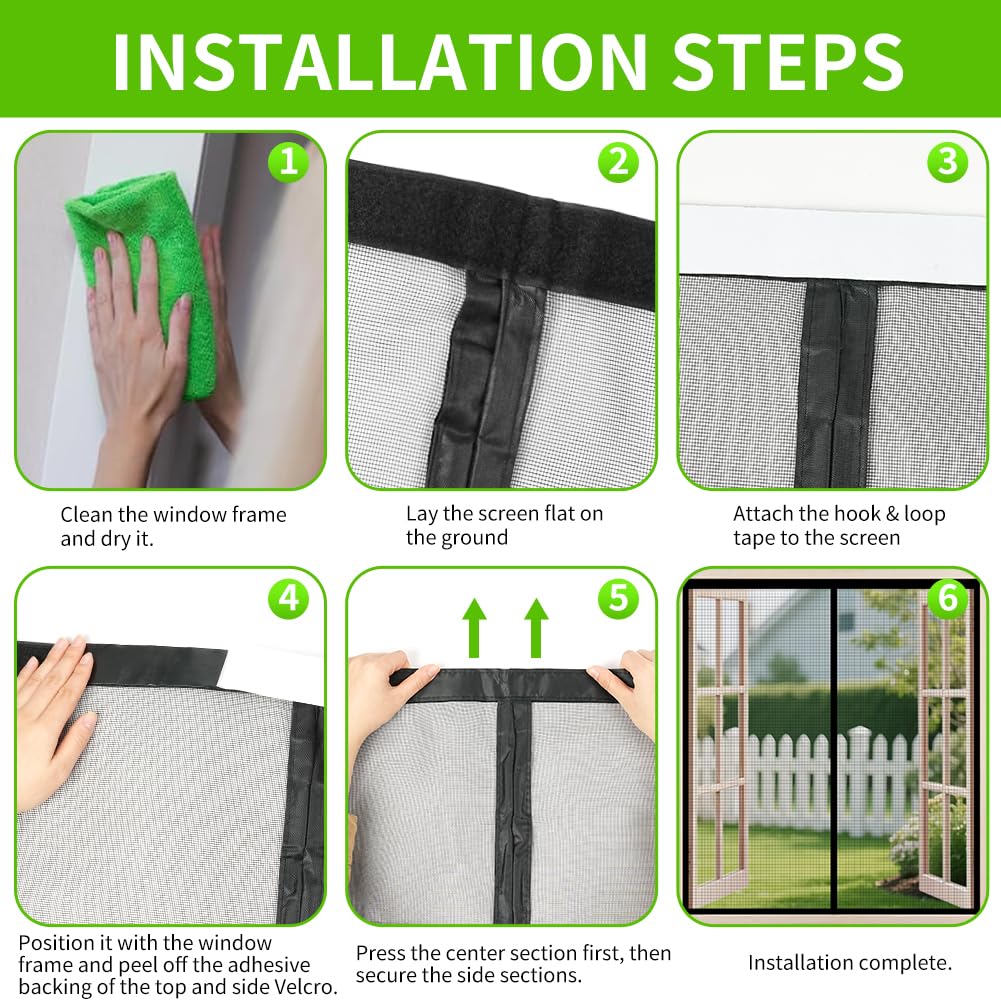 INSTALLATION STEPS

1

Clean the window frame and dry it.

2

Lay the screen flat on the ground

3

Attach the hook & loop tape to the screen

4

Position it with the window frame and peel off the adhesive backing of the top and side Velcro.

5

Press the center section first, then secure the side sections.

6

Installation complete.