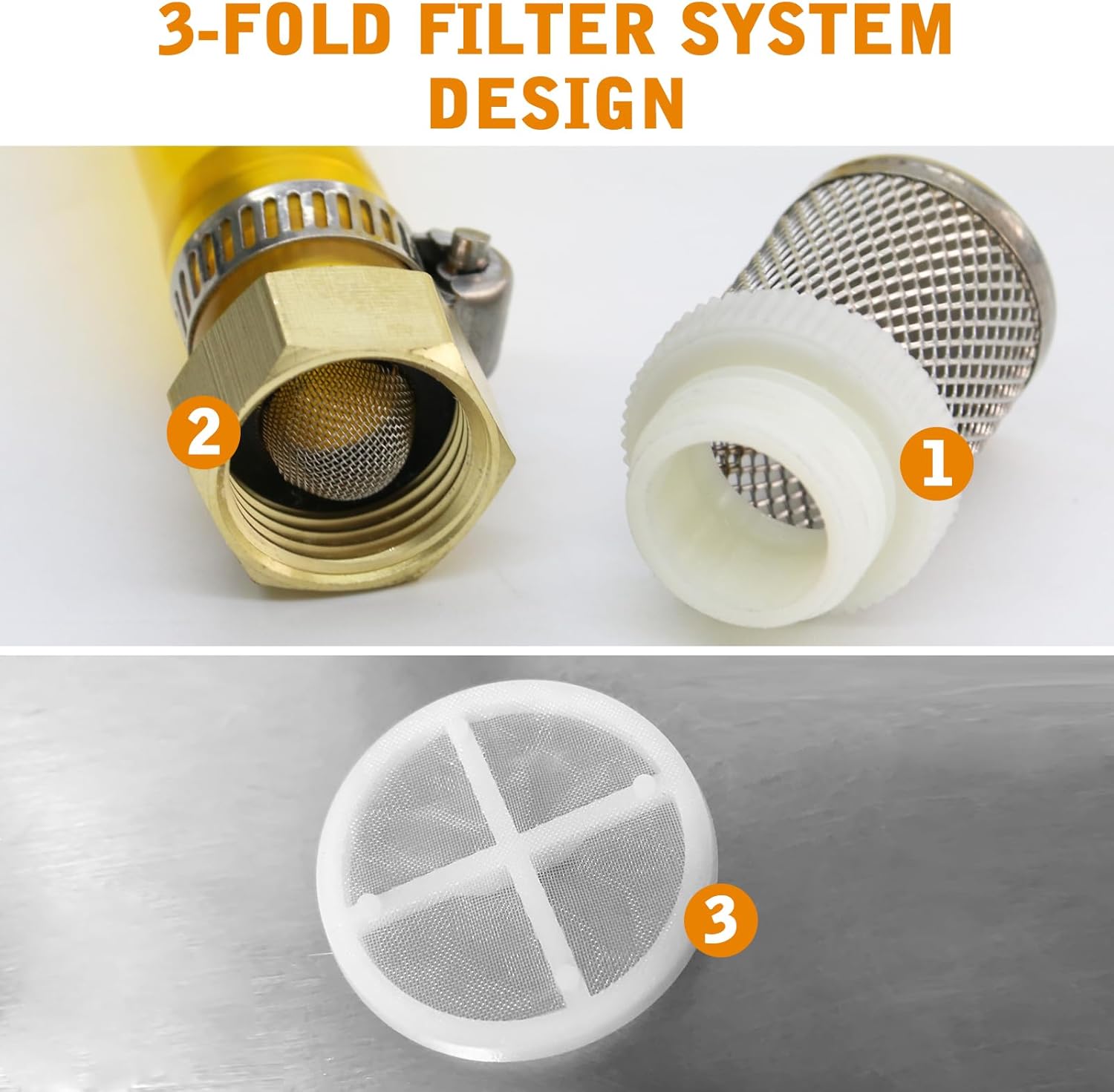 3-FOLD FILTER SYSTEM DESIGN

2

1

3