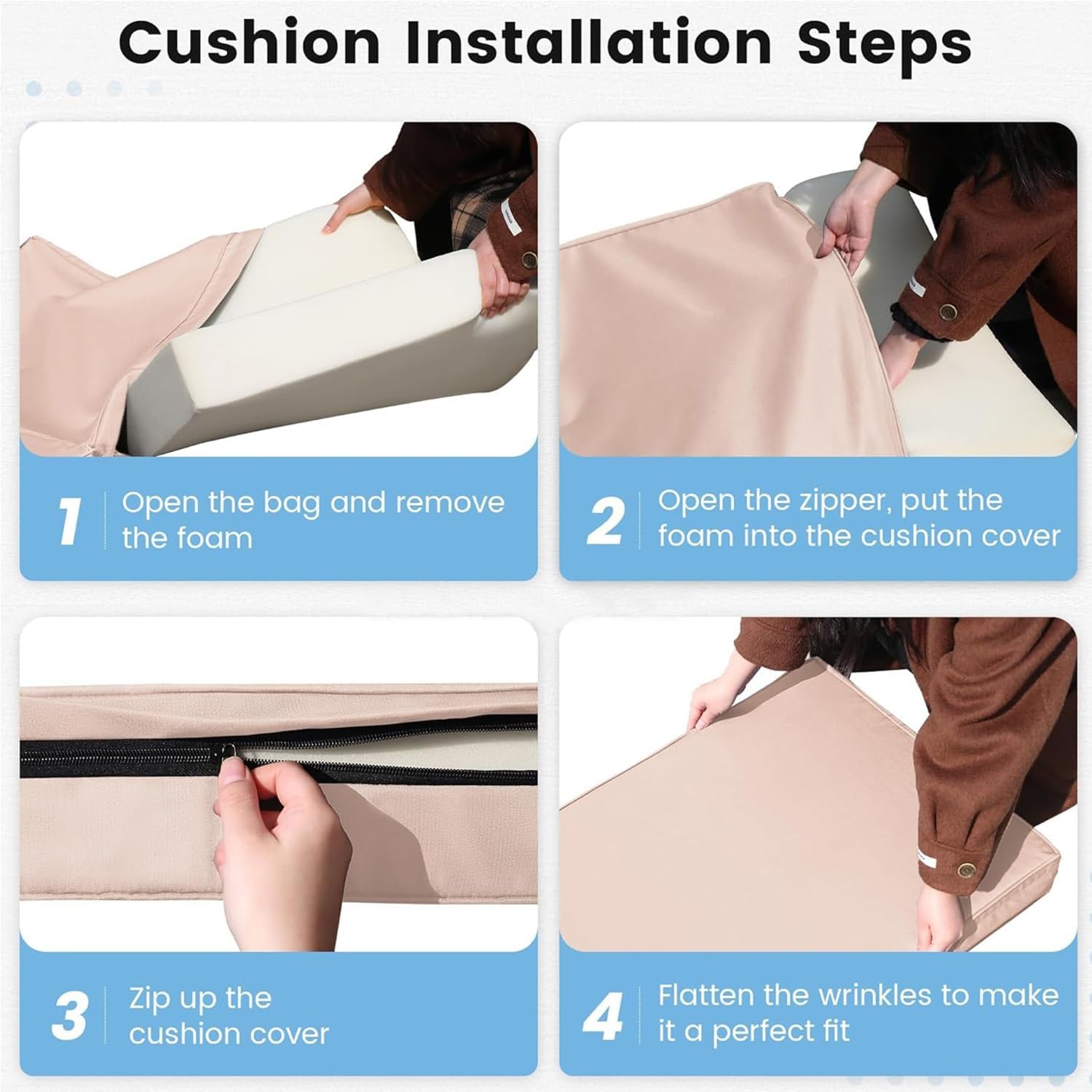 Cushion Installation Steps

1 Open the bag and remove the foam

2 Open the zipper, put the foam into the cushion cover

3 Zip up the cushion cover

4 Flatten the wrinkles to make it a perfect fit