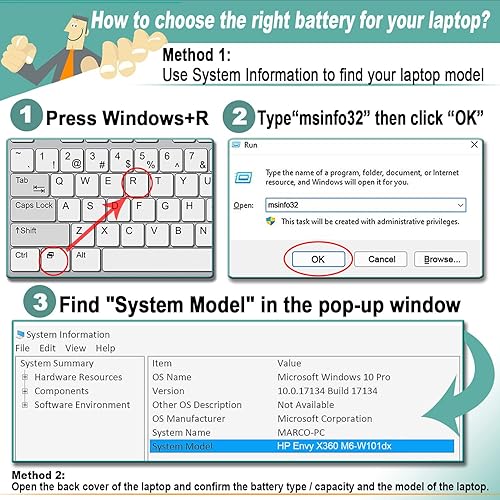 How to choose the right battery for your laptop?

Method 1:
Use System Information to find your laptop model

1 Press Windows+R

~ ` ! 1 @ 2 # 3 $ 4 % 5 ^ 6 & 7
Tab Q W E R T Y U
Caps Lock A S D F G H
↑Shift Z X C V B N
Ctrl Alt

2 Type“msinfo32” then click “OK”

Run
Type the name of a program, folder, document, or Internet resource, and Windows will open it for you.
Open: msinfo32
This task will be created with administrative privileges.
OK Cancel Browse...

3 Find "System Model" in the pop-up window

System Information
File Edit View Help
System Summary
Hardware Resources
Components
Software Environment

| Item | Value |
|---|---|
| OS Name | Microsoft Windows 10 Pro |
| Version | 10.0.17134 Build 17134 |
| Other OS Description | Not Available |
| OS Manufacturer | Microsoft Corporation |
| System Name | MARCO-PC |
| System Model | HP Envy X360 M6-W101dx |

Method 2:
Open the back cover of the laptop and confirm the battery type / capacity and the model of the laptop.