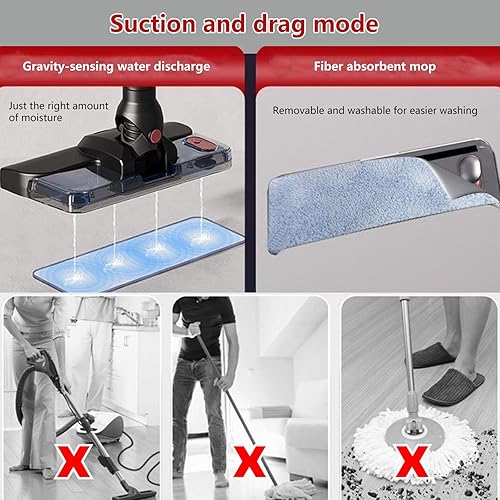 Suction and drag mode

Gravity-sensing water discharge

Just the right amount of moisture

Fiber absorbent mop

Removable and washable for easier washing

X

X

X