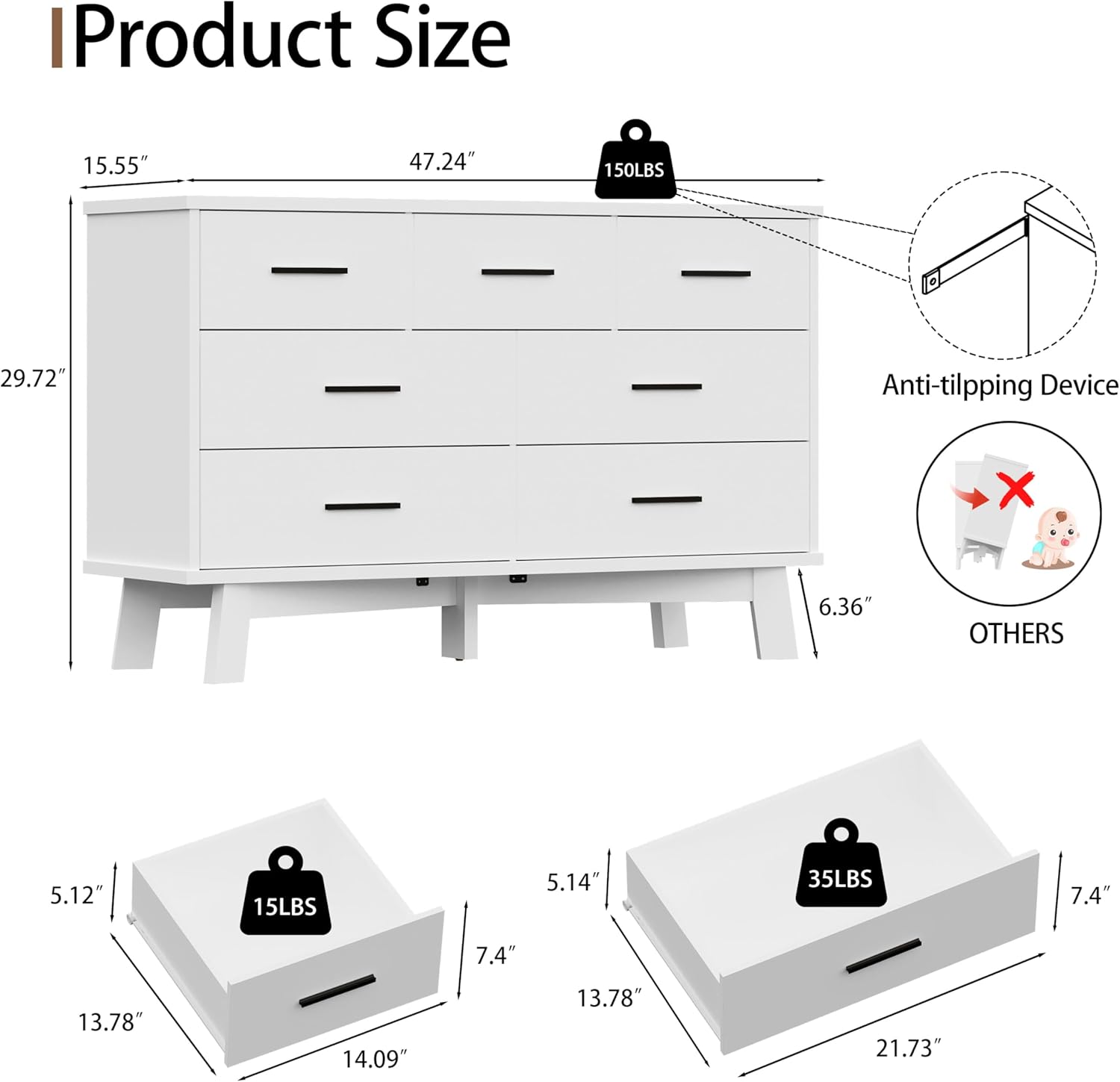 Product Size

15.55″
47.24″
150LBS
29.72″
6.36″
Anti-tilpping Device
OTHERS

5.12″
15LBS
7.4″
13.78″
14.09″

5.14″
35LBS
7.4″
13.78″
21.73″