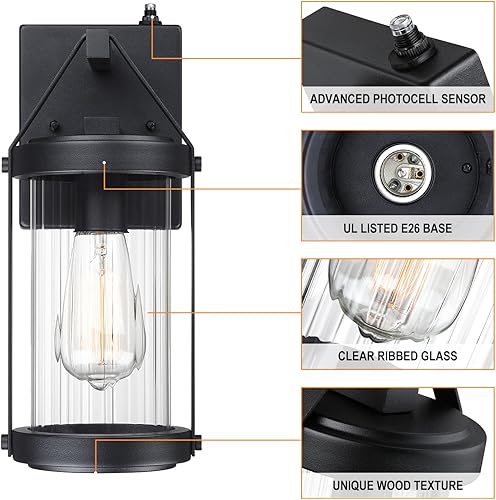 ADVANCED PHOTOCELL SENSOR

UL LISTED E26 BASE

CLEAR RIBBED GLASS

UNIQUE WOOD TEXTURE