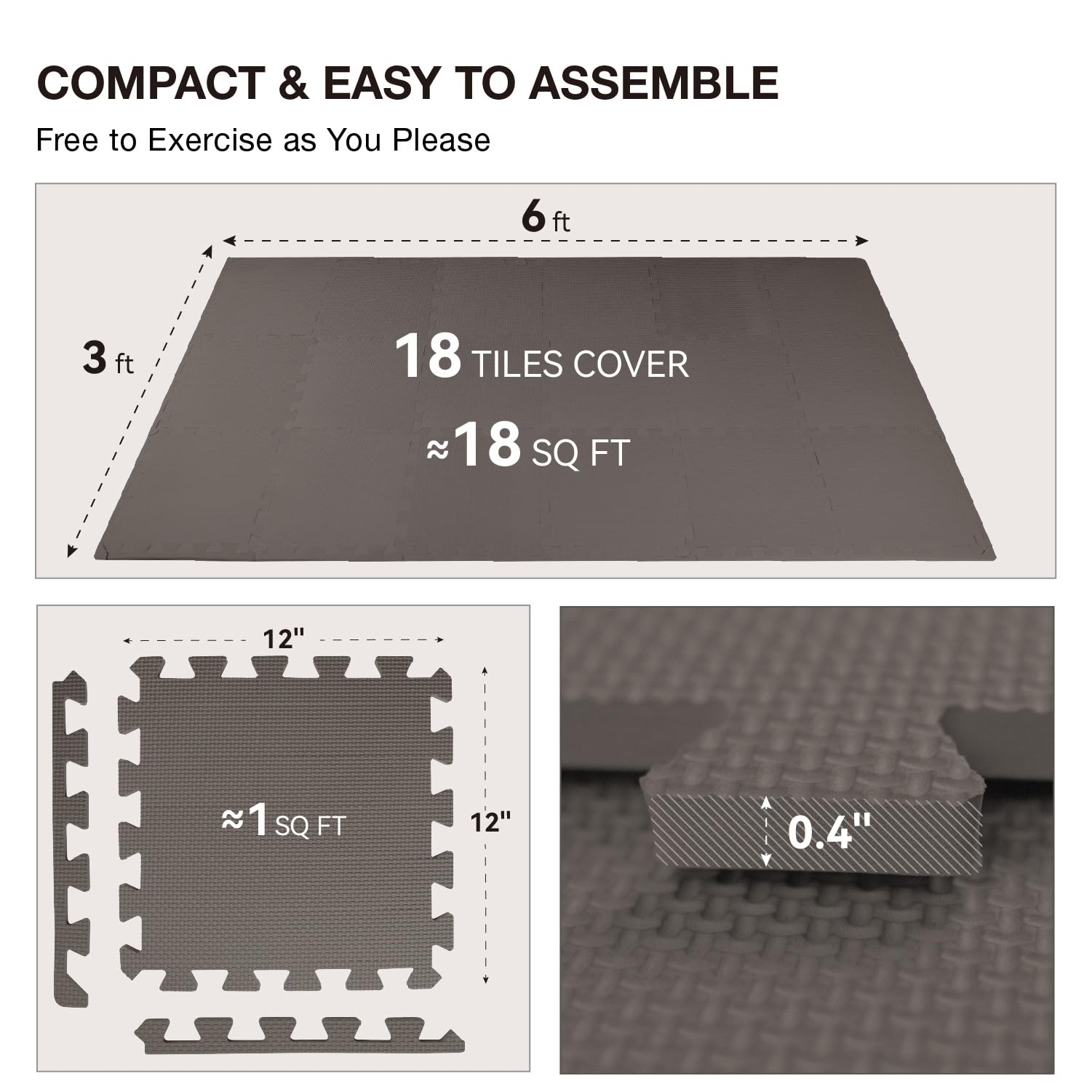 COMPACT & EASY TO ASSEMBLE

Free to Exercise as You Please

6 ft

3 ft

18 TILES COVER

≈18 SQ FT

12"

12"

≈1 SQ FT

0.4"