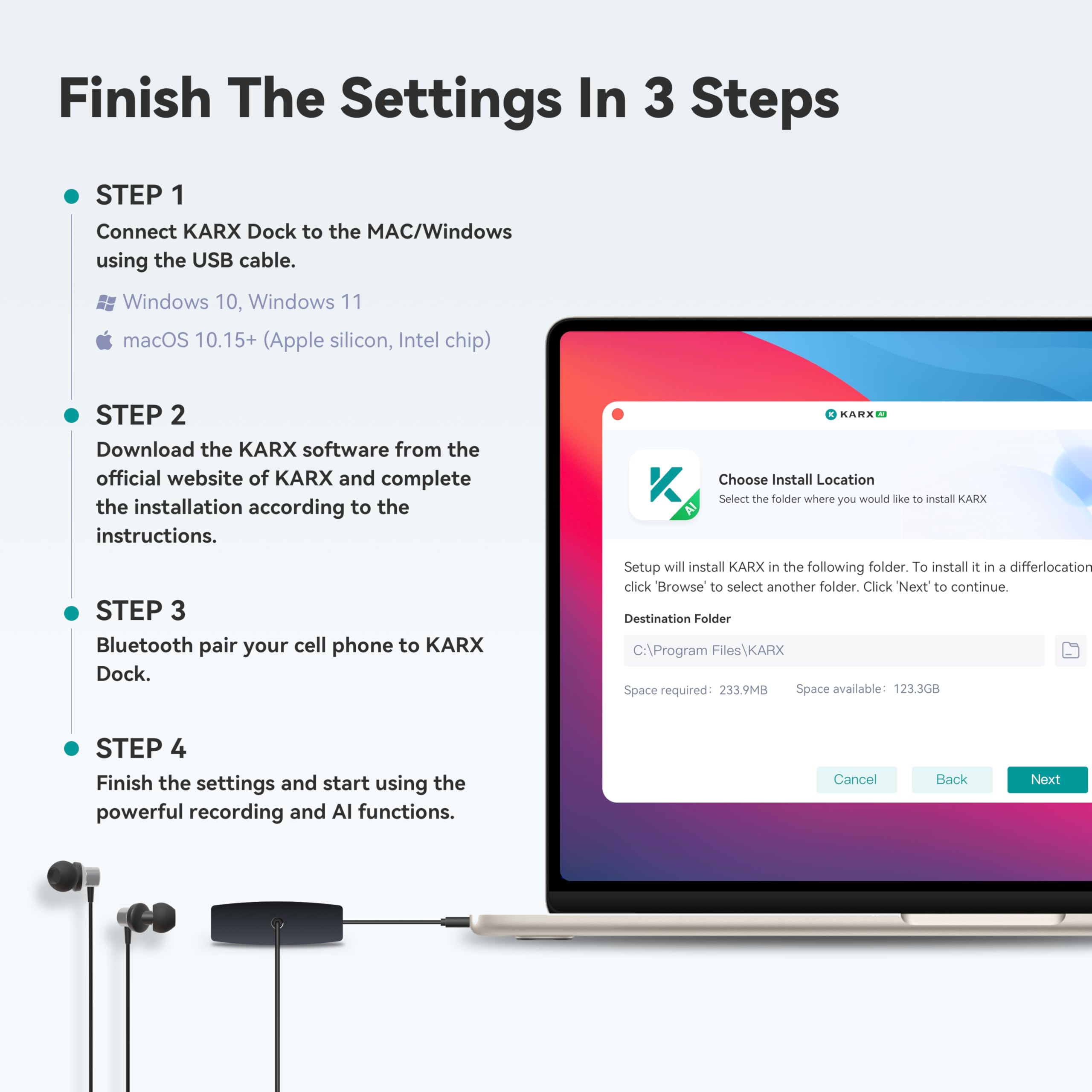 Finish The Settings In 3 Steps

STEP 1
Connect KARX Dock to the MAC/Windows using the USB cable.

Windows 10, Windows 11

macOS 10.15+ (Apple silicon, Intel chip)

STEP 2
Download the KARX software from the official website of KARX and complete the installation according to the instructions.

STEP 3
Bluetooth pair your cell phone to KARX Dock.

STEP 4
Finish the settings and start using the powerful recording and AI functions.

KARX AI

AI

Choose Install Location
Select the folder where you would like to install KARX

Setup will install KARX in the following folder. To install it in a differlocation
click 'Browse' to select another folder. Click 'Next' to continue.

Destination Folder

C:\Program Files\KARX

Space required: 233.9MB  Space available: 123.3GB

Cancel  Back  Next