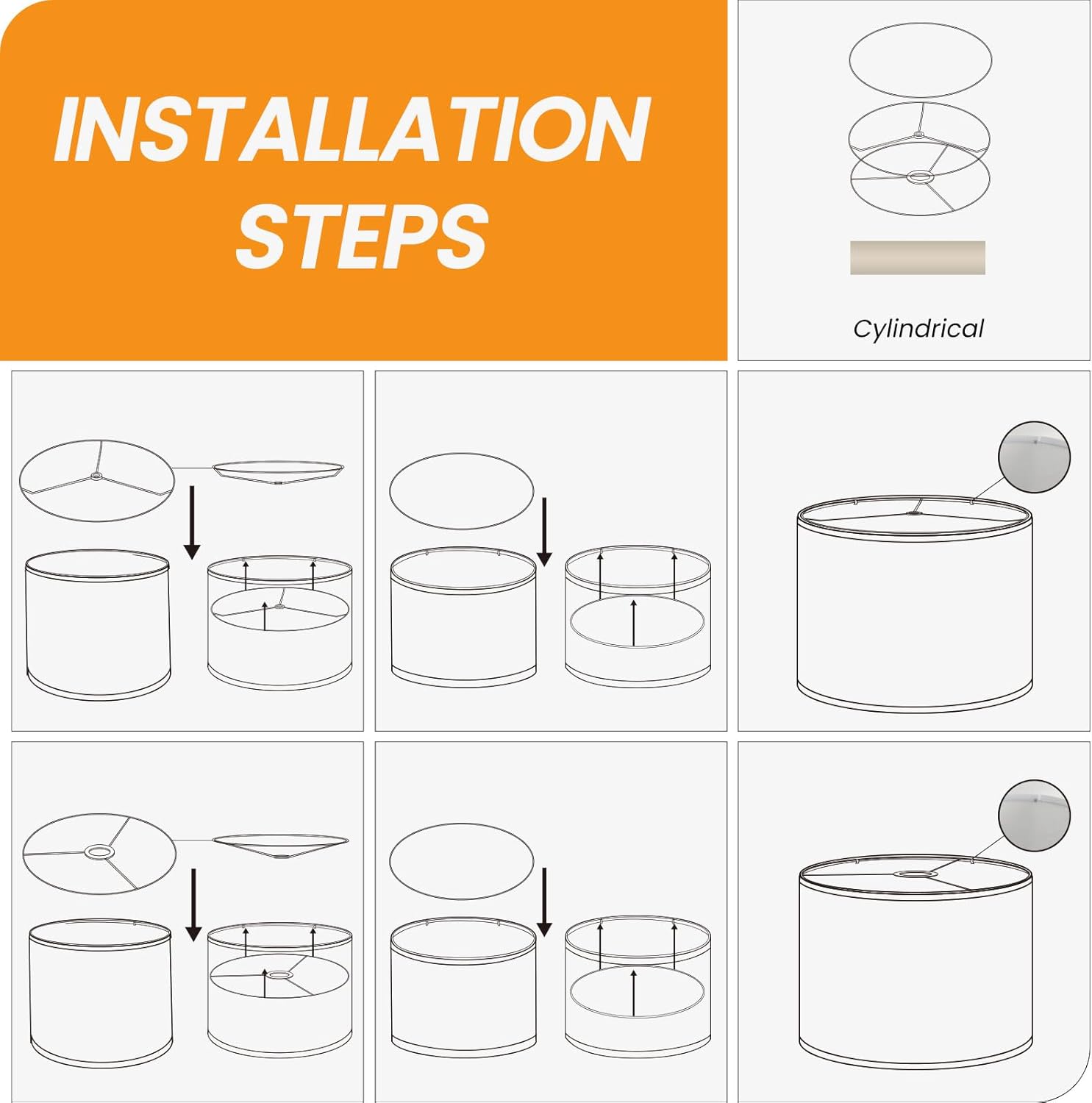 INSTALLATION STEPS

Cylindrical