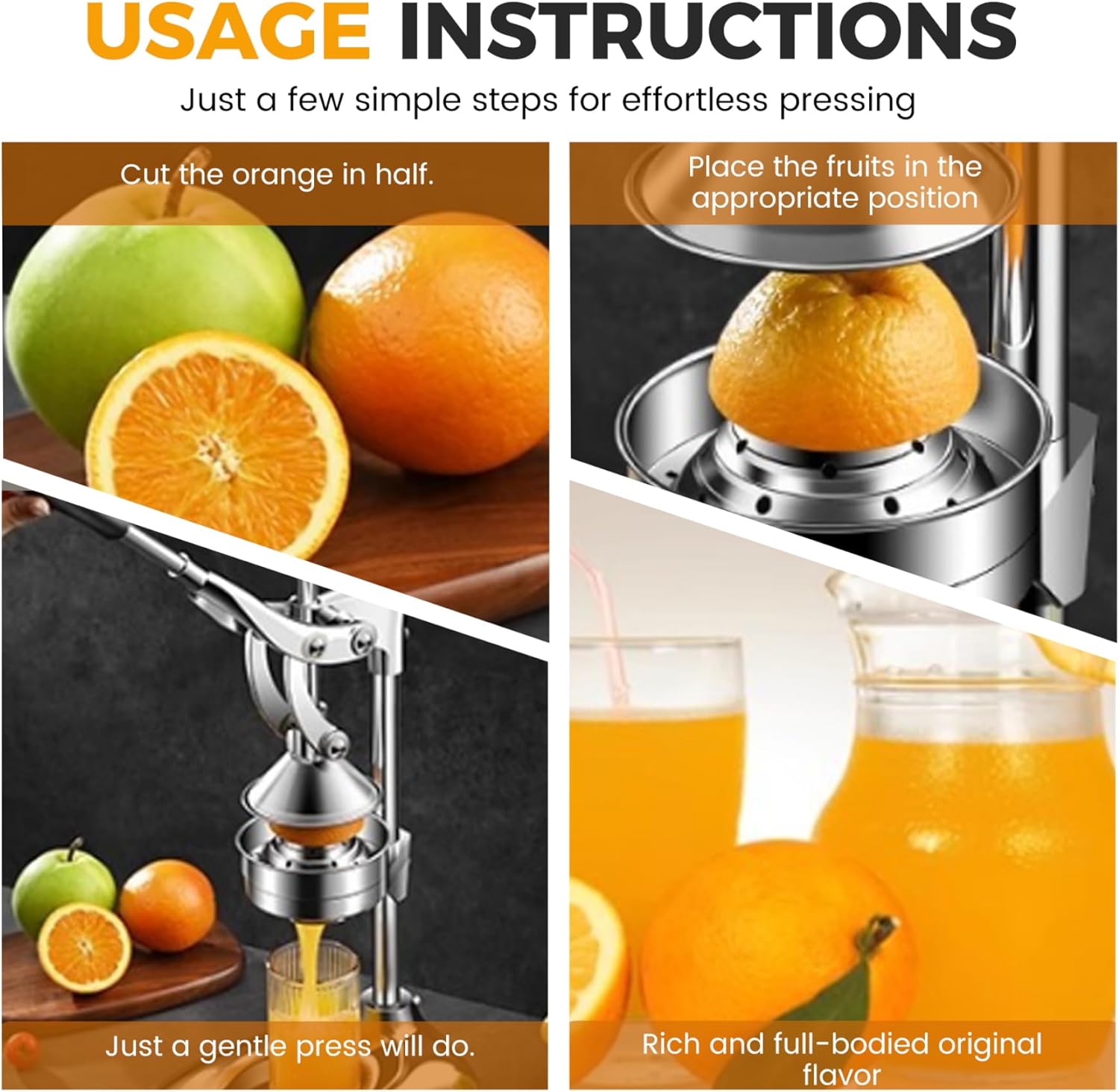 USAGE INSTRUCTIONS

Just a few simple steps for effortless pressing

Cut the orange in half.

Place the fruits in the appropriate position

Just a gentle press will do.

Rich and full-bodied original flavor