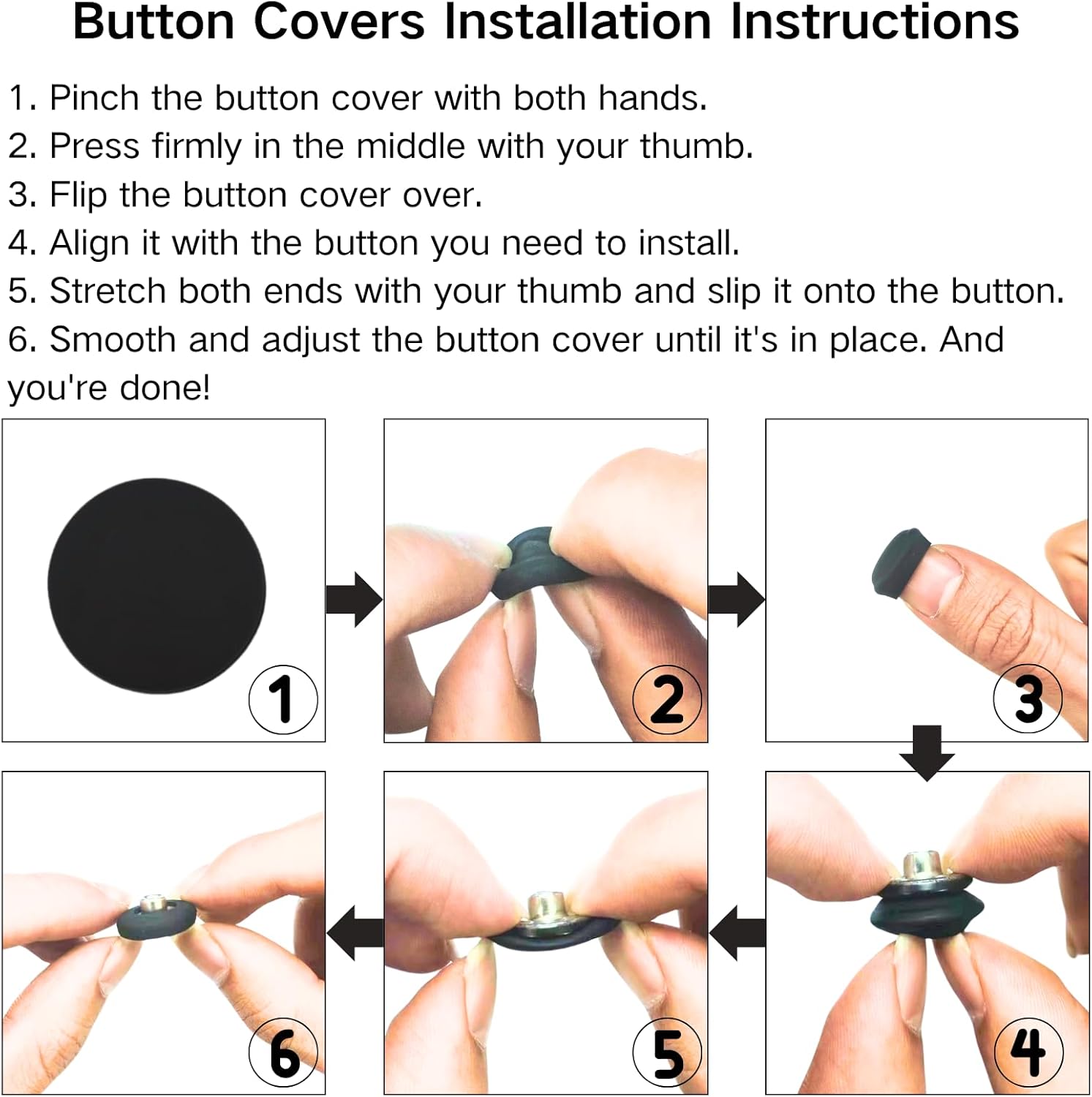 Button Covers Installation Instructions

1. Pinch the button cover with both hands.
2. Press firmly in the middle with your thumb.
3. Flip the button cover over.
4. Align it with the button you need to install.
5. Stretch both ends with your thumb and slip it onto the button.
6. Smooth and adjust the button cover until it's in place. And you're done!

1

2

3

4

5

6