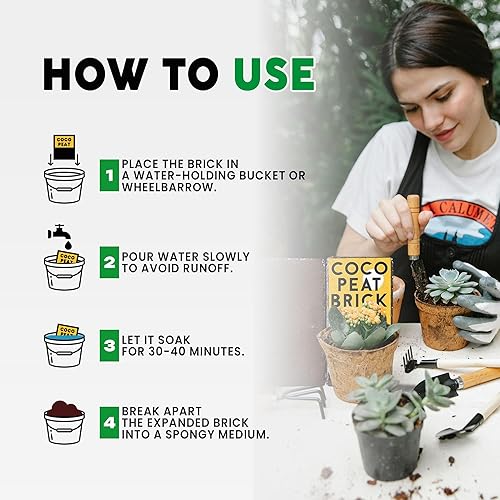 HOW TO USE

COCO PEAT

1 PLACE THE BRICK IN A WATER-HOLDING BUCKET OR WHEELBARROW.

COCO PEAT

2 POUR WATER SLOWLY TO AVOID RUNOFF.

COCO PEAT

3 LET IT SOAK FOR 30-40 MINUTES.

4 BREAK APART THE EXPANDED BRICK INTO A SPONGY MEDIUM.

CALUME

COCO PEAT BRICK