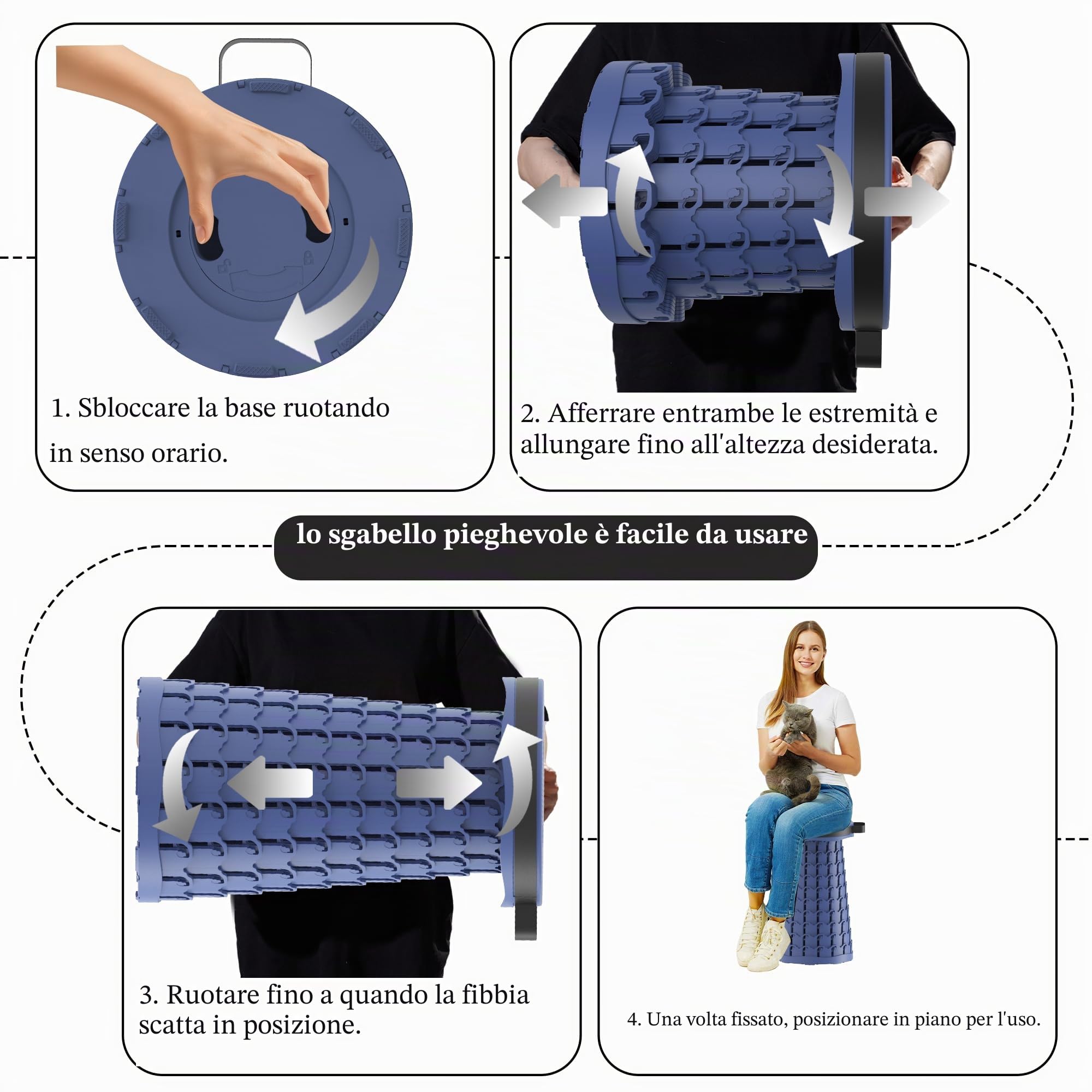 1. Sbloccare la base ruotando in senso orario.

2. Afferrare entrambe le estremità e allungare fino all'altezza desiderata.

lo sgabello pieghevole è facile da usare

3. Ruotare fino a quando la fibbia scatta in posizione.

4. Una volta fissato, posizionare in piano per l'uso.