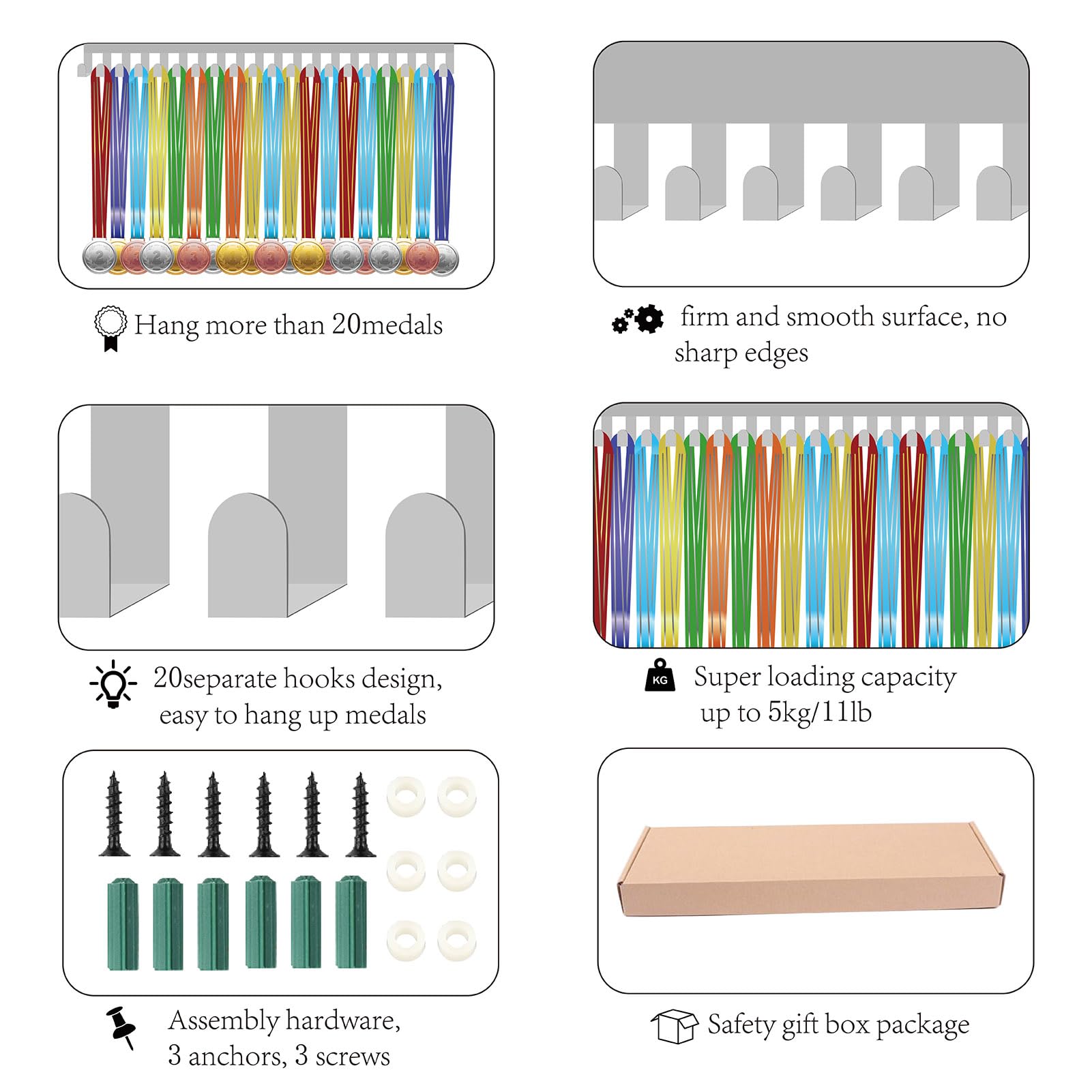 Hang more than 20medals

firm and smooth surface, no sharp edges

20separate hooks design, easy to hang up medals

KG

Super loading capacity up to 5kg/11lb

Assembly hardware, 3 anchors, 3 screws

Safety gift box package