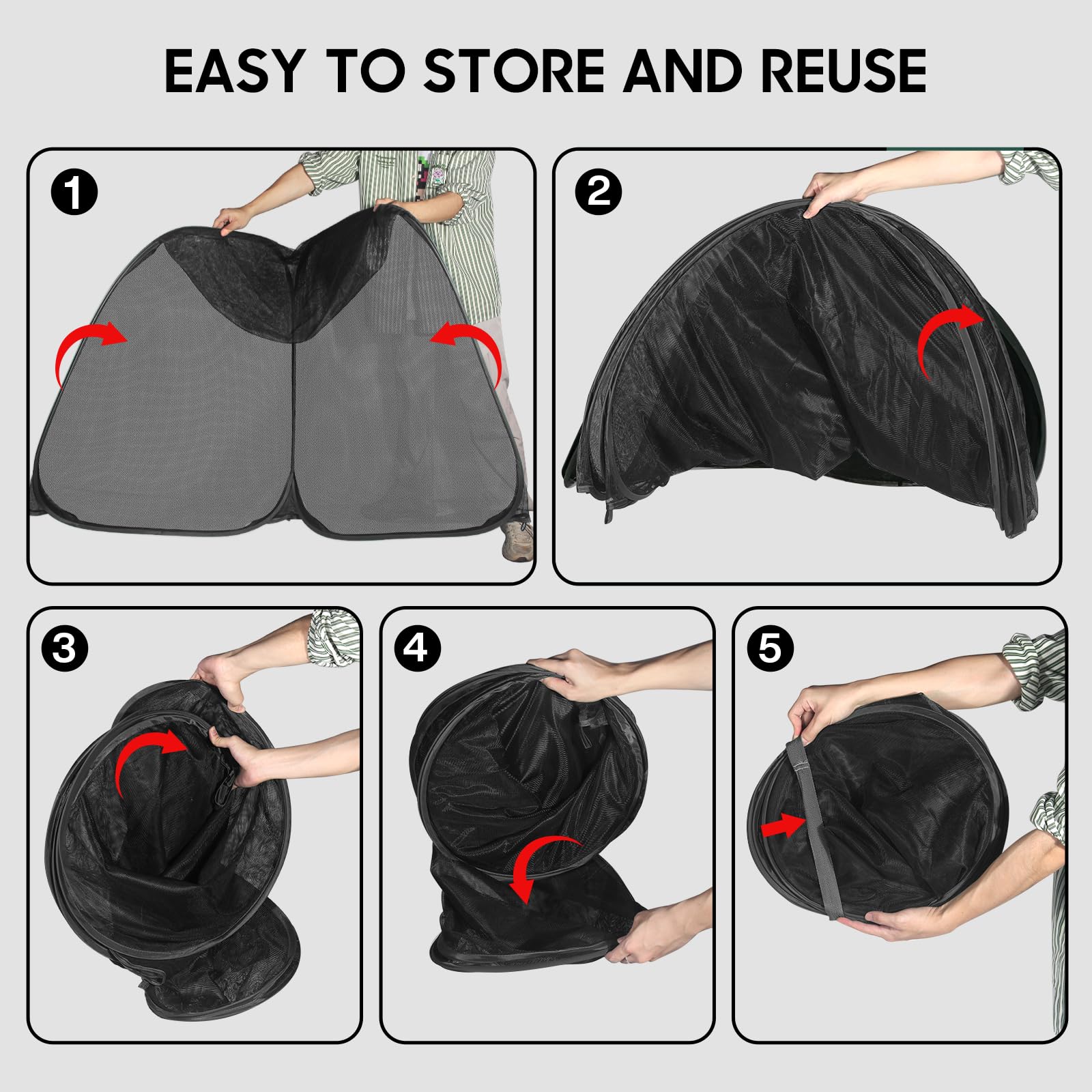 EASY TO STORE AND REUSE

1

2

3

4

5