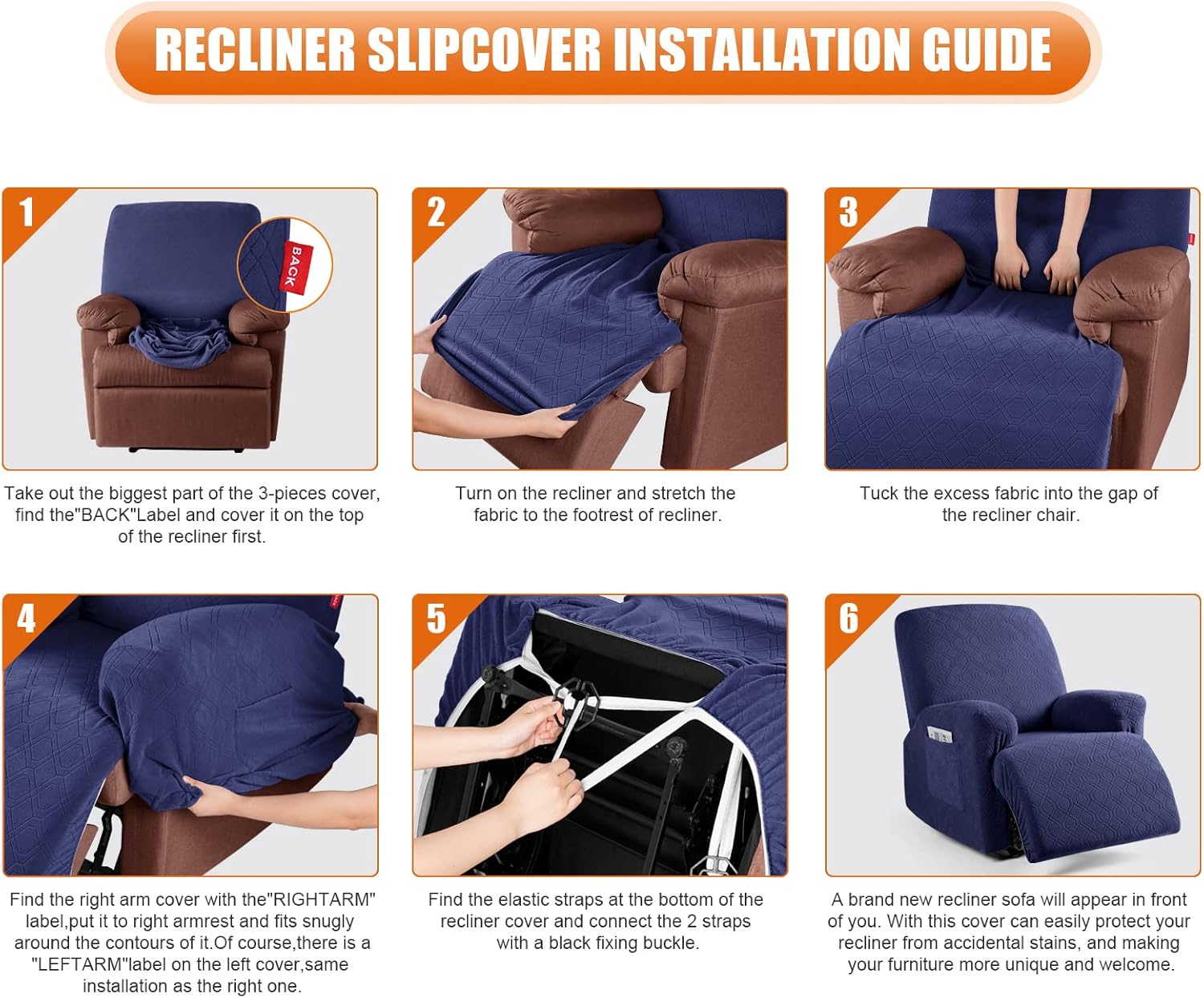 RECLINER SLIPCOVER INSTALLATION GUIDE

1

BACK

Take out the biggest part of the 3-pieces cover, find the"BACK"Label and cover it on the top of the recliner first.

2

Turn on the recliner and stretch the fabric to the footrest of recliner.

3

Tuck the excess fabric into the gap of the recliner chair.

4

Find the right arm cover with the"RIGHTARM" label,put it to right armrest and fits snugly around the contours of it.Of course,there is a "LEFTARM"label on the left cover,same installation as the right one.

5

Find the elastic straps at the bottom of the recliner cover and connect the 2 straps with a black fixing buckle.

6

A brand new recliner sofa will appear in front of you. With this cover can easily protect your recliner from accidental stains, and making your furniture more unique and welcome.