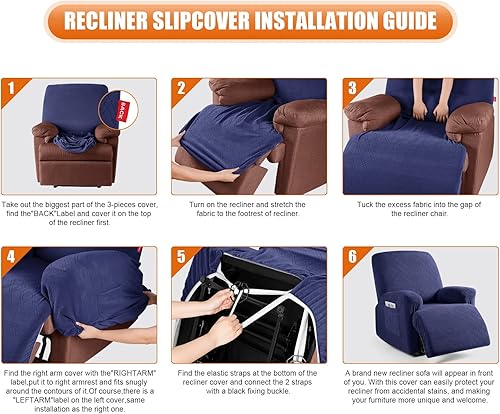 RECLINER SLIPCOVER INSTALLATION GUIDE

1

BACK

Take out the biggest part of the 3-pieces cover, find the"BACK"Label and cover it on the top of the recliner first.

2

Turn on the recliner and stretch the fabric to the footrest of recliner.

3

Tuck the excess fabric into the gap of the recliner chair.

4

Find the right arm cover with the"RIGHTARM" label,put it to right armrest and fits snugly around the contours of it.Of course,there is a "LEFTARM"label on the left cover,same installation as the right one.

5

Find the elastic straps at the bottom of the recliner cover and connect the 2 straps with a black fixing buckle.

6

A brand new recliner sofa will appear in front of you. With this cover can easily protect your recliner from accidental stains, and making your furniture more unique and welcome.