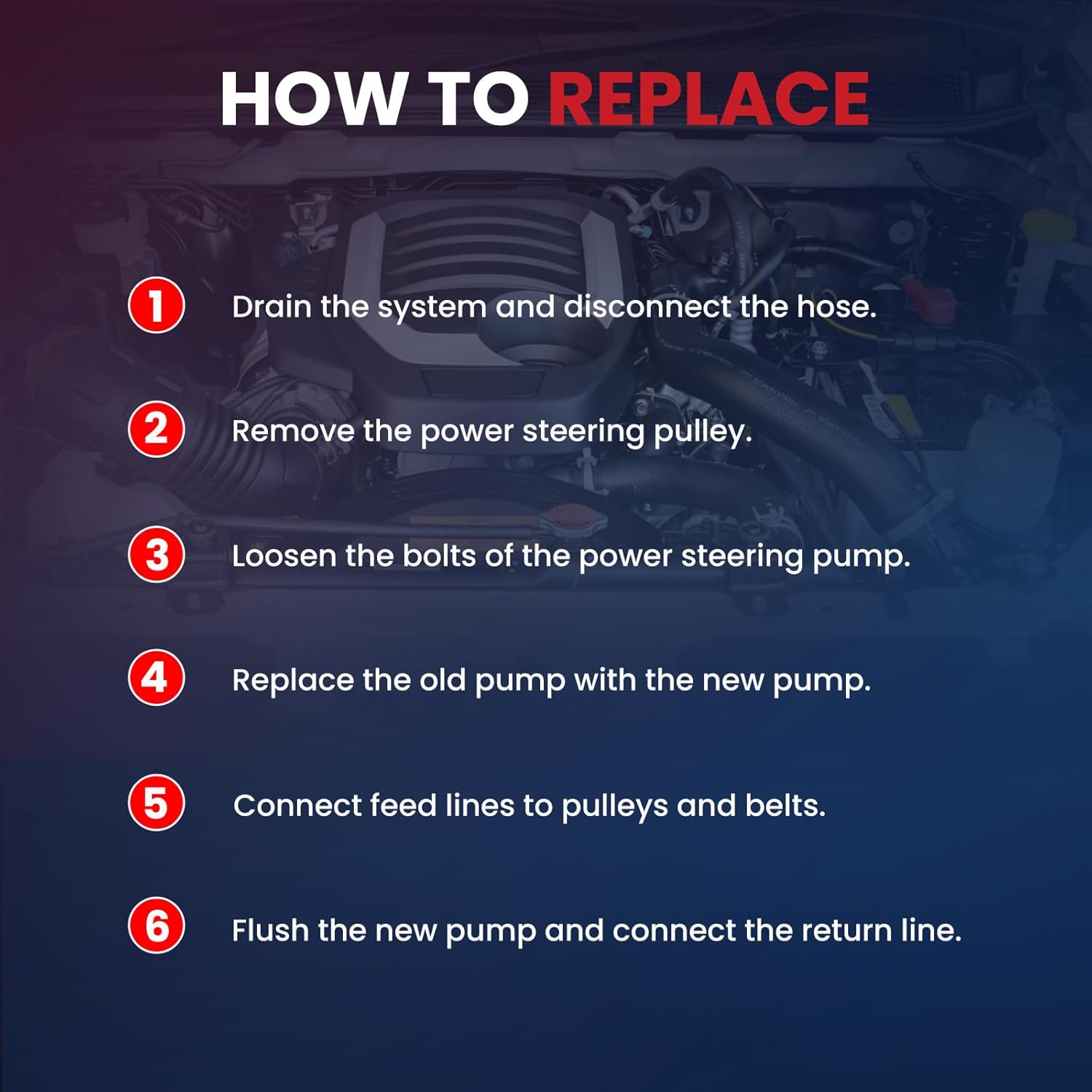 HOW TO REPLACE

1 Drain the system and disconnect the hose.

2 Remove the power steering pulley.

3 Loosen the bolts of the power steering pump.

4 Replace the old pump with the new pump.

5 Connect feed lines to pulleys and belts.

6 Flush the new pump and connect the return line.