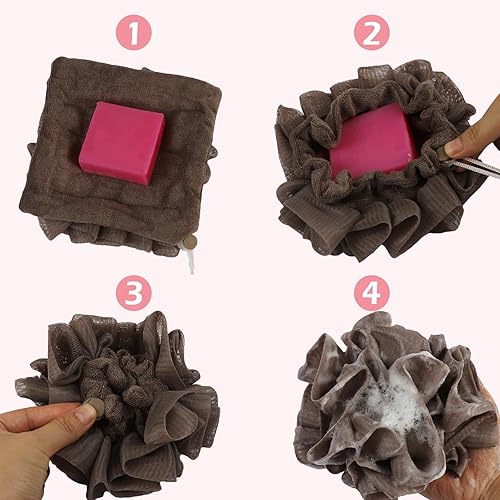 1

2

3

4