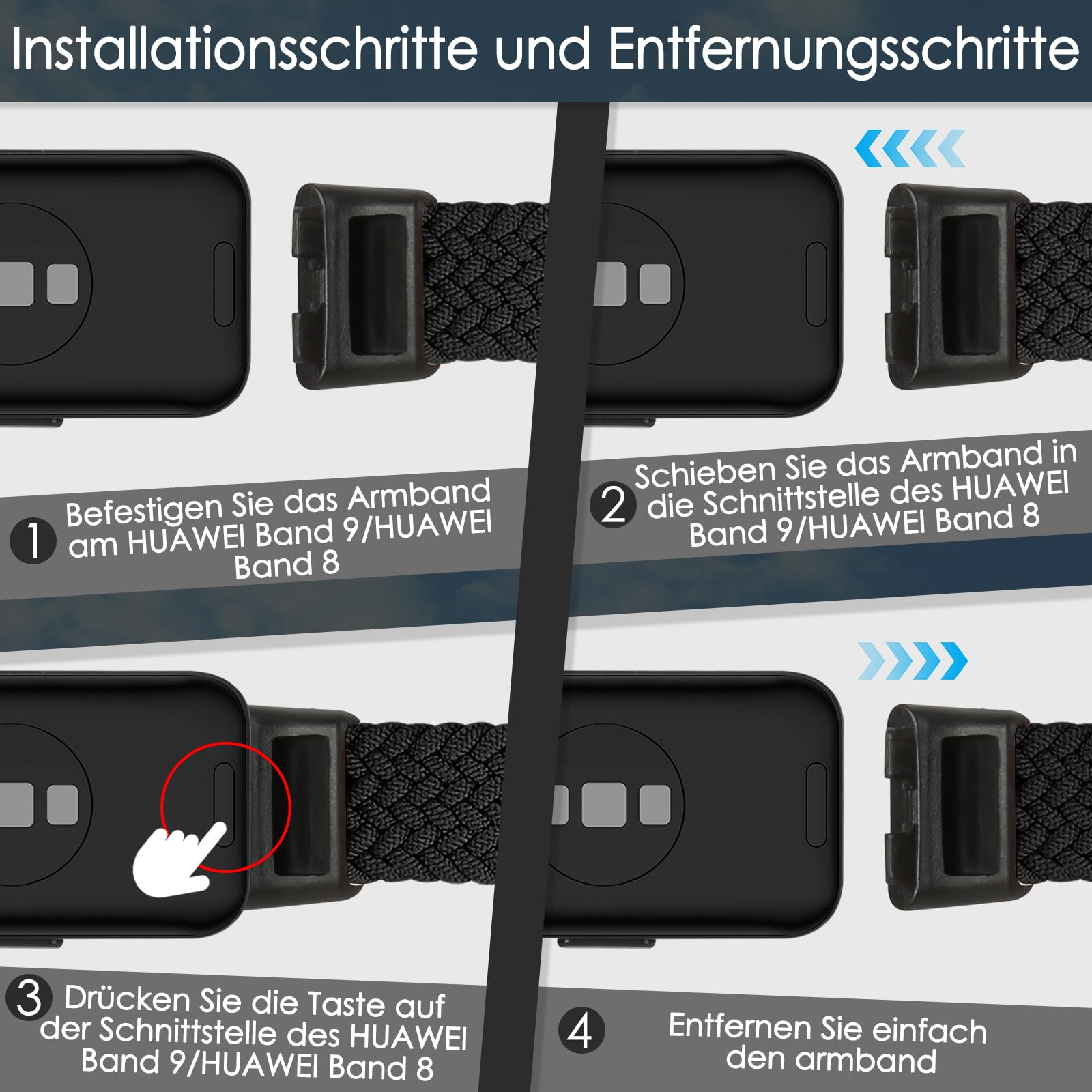 Installationsschritte und Entfernungsschritte

1 Befestigen Sie das Armband am HUAWEI Band 9/HUAWEI Band 8

2 Schieben Sie das Armband in die Schnittstelle des HUAWEI Band 9/HUAWEI Band 8

3 Drücken Sie die Taste auf der Schnittstelle des HUAWEI Band 9/HUAWEI Band 8

4 Entfernen Sie einfach den armband