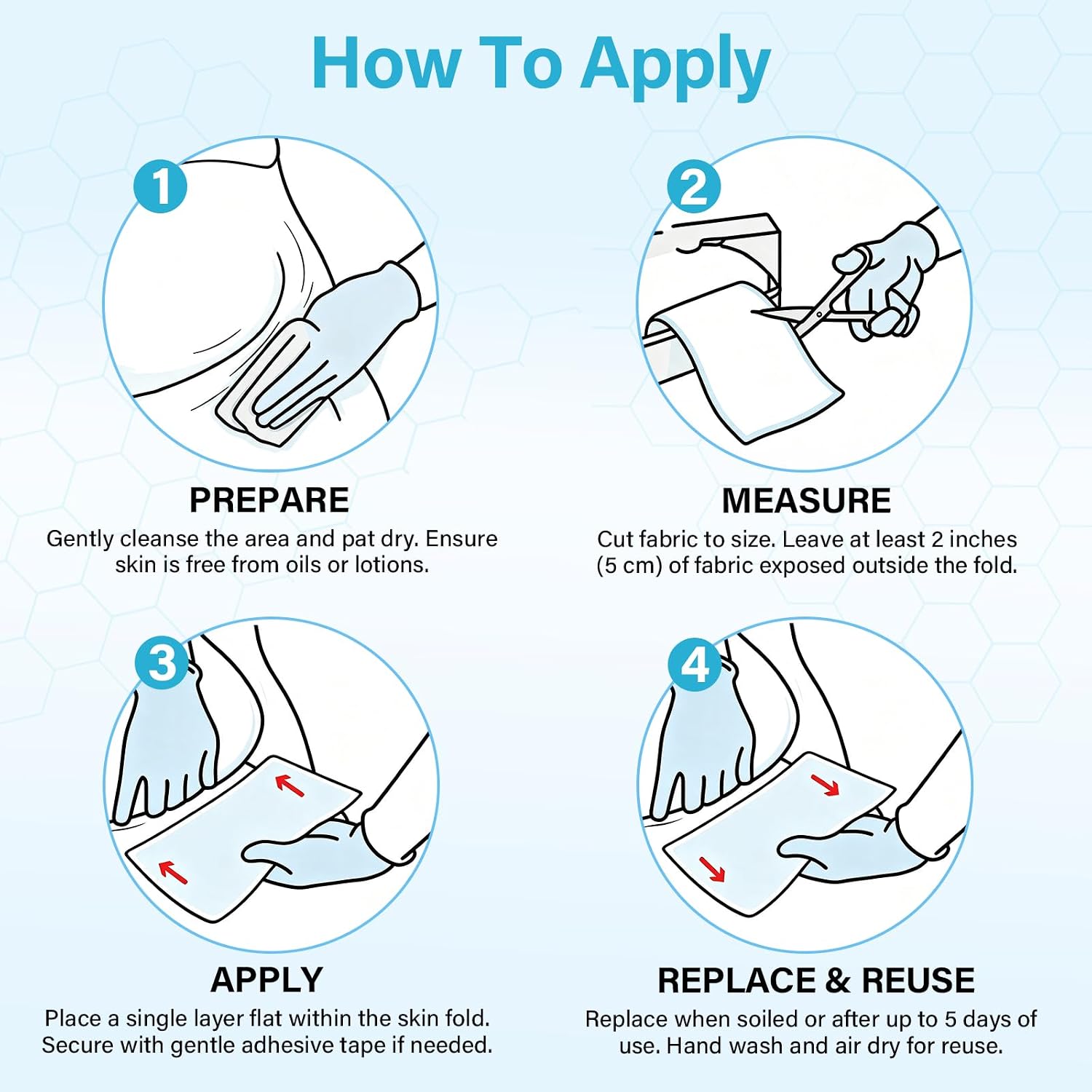 How To Apply

1

PREPARE
Gently cleanse the area and pat dry. Ensure skin is free from oils or lotions.

2

MEASURE
Cut fabric to size. Leave at least 2 inches (5 cm) of fabric exposed outside the fold.

3

APPLY
Place a single layer flat within the skin fold. Secure with gentle adhesive tape if needed.

4

REPLACE & REUSE
Replace when soiled or after up to 5 days of use. Hand wash and air dry for reuse.