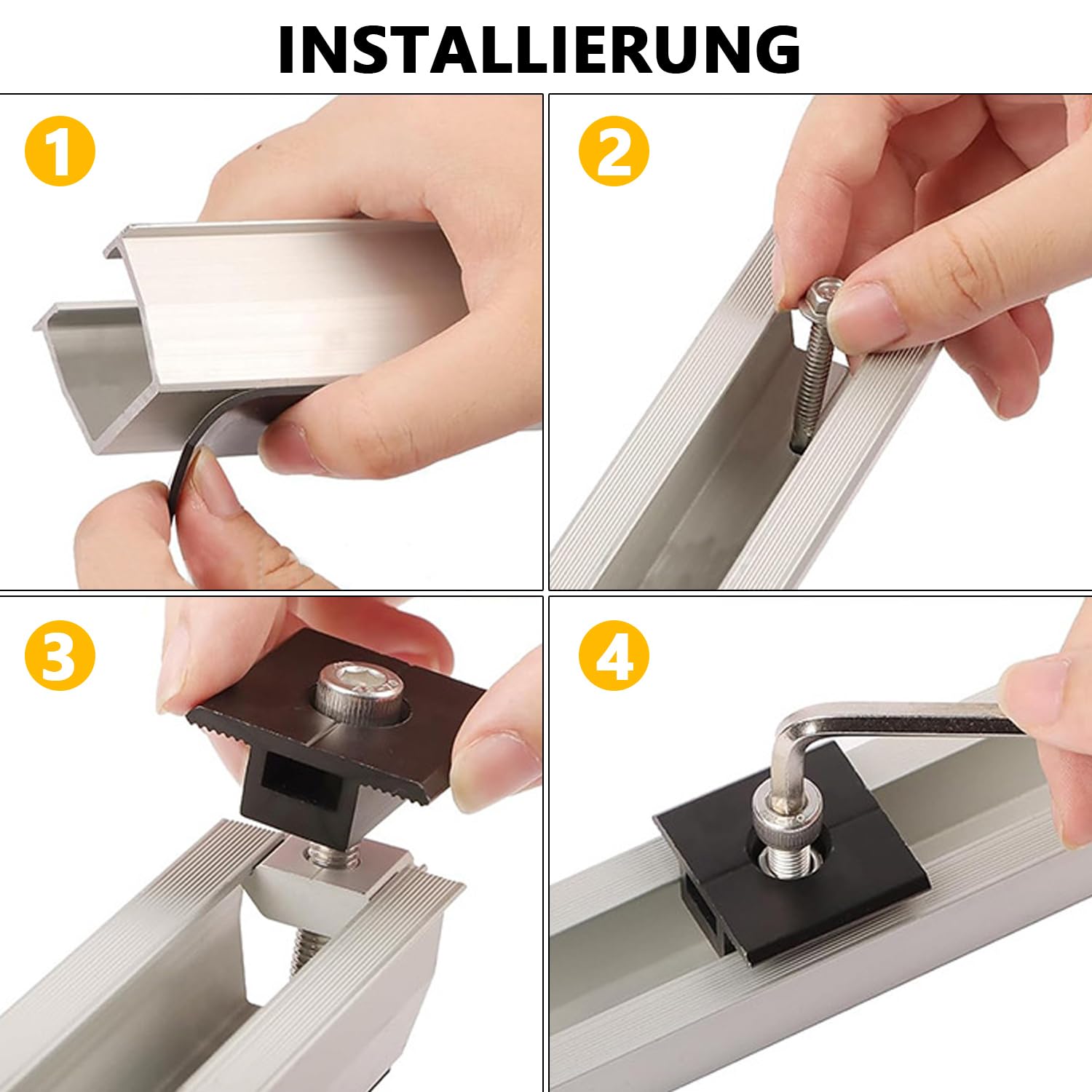 INSTALLIERUNG

1

2

3

4