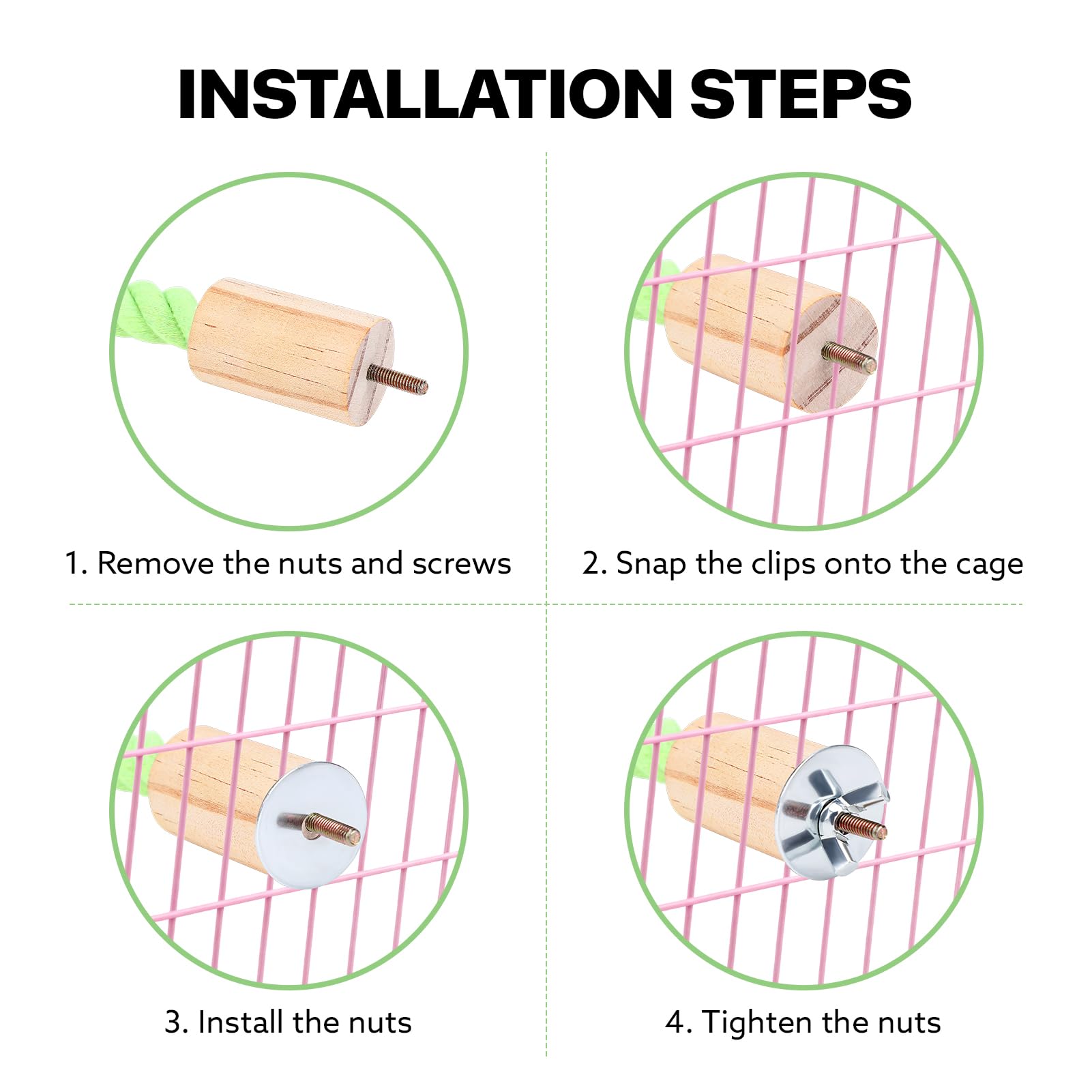 INSTALLATION STEPS

1. Remove the nuts and screws

2. Snap the clips onto the cage

3. Install the nuts

4. Tighten the nuts