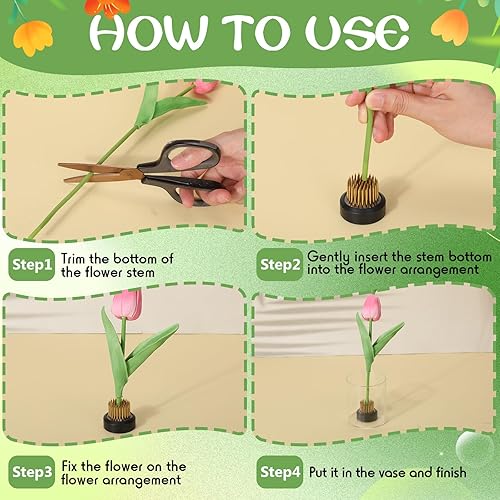 HOW TO USE

Step1 Trim the bottom of the flower stem

Step2 Gently insert the stem bottom into the flower arrangement

Step3 Fix the flower on the flower arrangement

Step4 Put it in the vase and finish