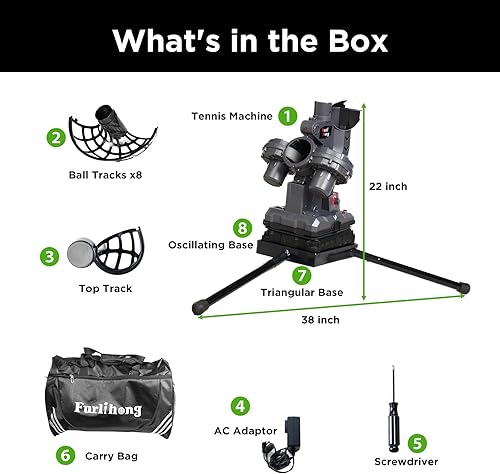 What's in the Box

Tennis Machine 1

2

Ball Tracks x8

22 inch

8
Oscillating Base

3

Top Track

7
Triangular Base

38 inch

Furlihong

6 Carry Bag

4
AC Adaptor

5
Screwdriver