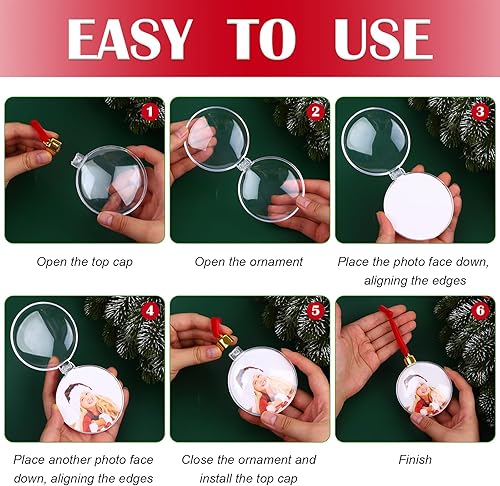 EASY TO USE

1

Open the top cap

2

Open the ornament

3

Place the photo face down, aligning the edges

4

Place another photo face down, aligning the edges

5

Close the ornament and install the top cap

6

Finish