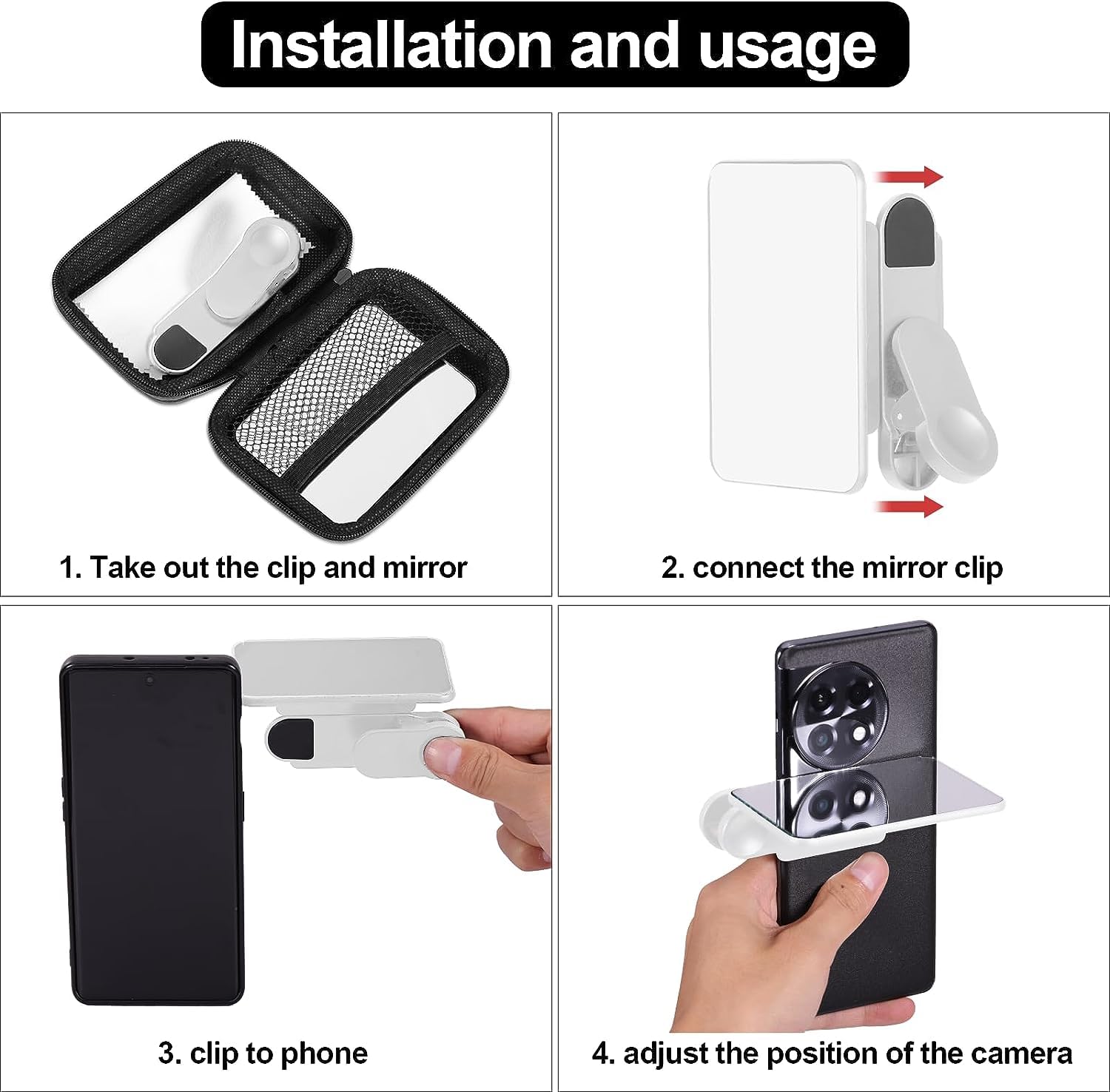 Installation and usage

1. Take out the clip and mirror

2. connect the mirror clip

3. clip to phone

4. adjust the position of the camera