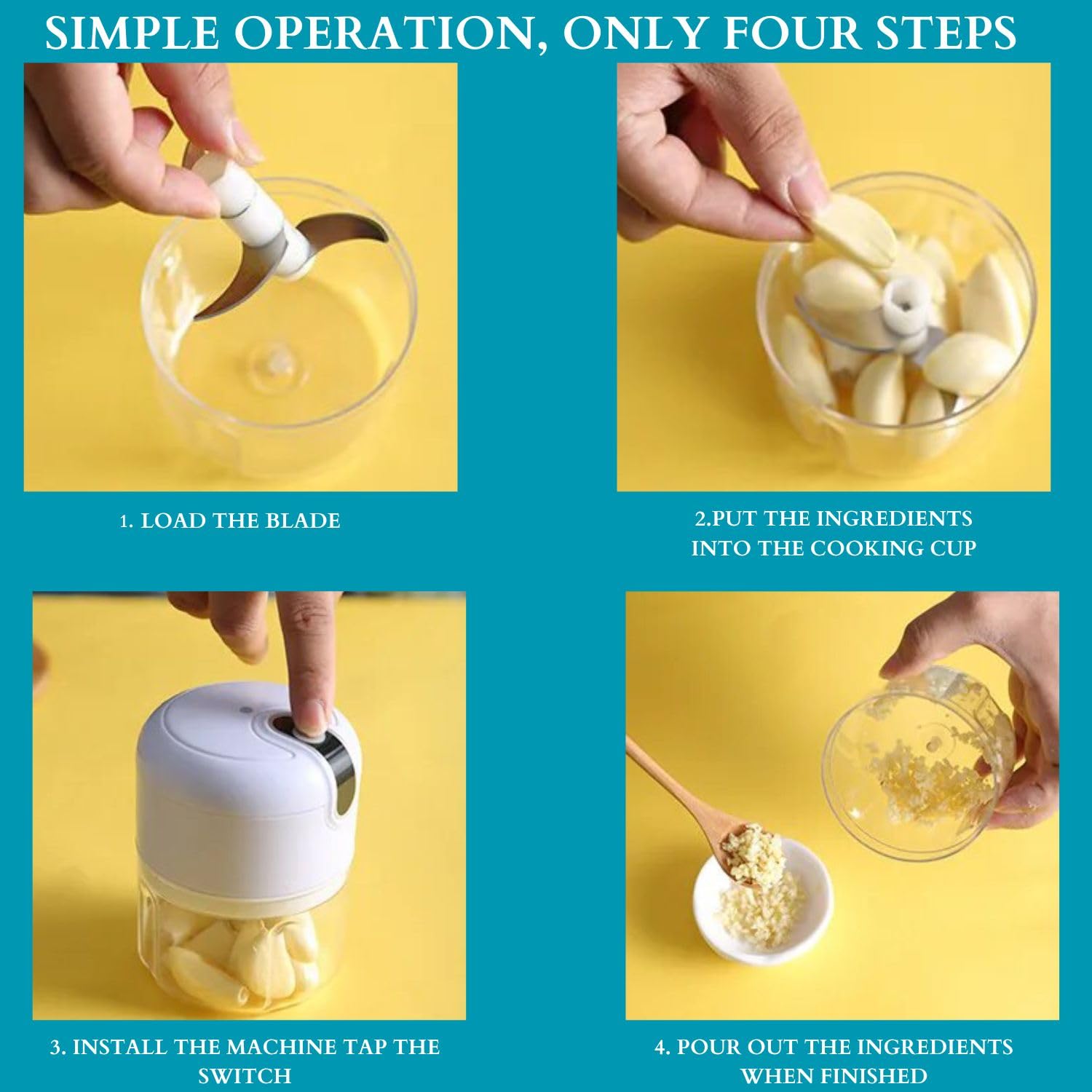 SIMPLE OPERATION, ONLY FOUR STEPS

1. LOAD THE BLADE

2.PUT THE INGREDIENTS INTO THE COOKING CUP

3. INSTALL THE MACHINE TAP THE SWITCH

4. POUR OUT THE INGREDIENTS WHEN FINISHED