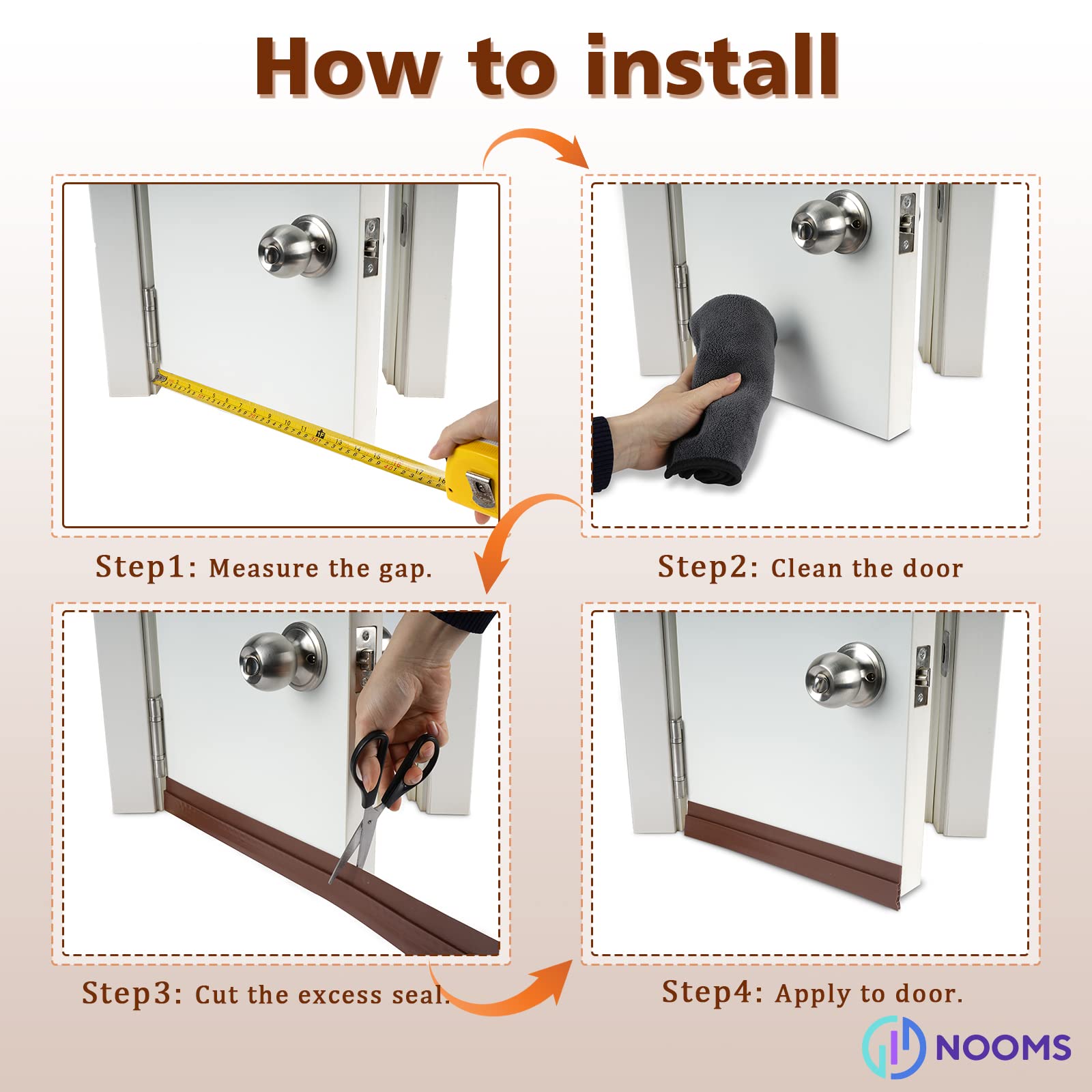 How to install

Step1: Measure the gap.

Step2: Clean the door

Step3: Cut the excess seal.

Step4: Apply to door.

NOOMS