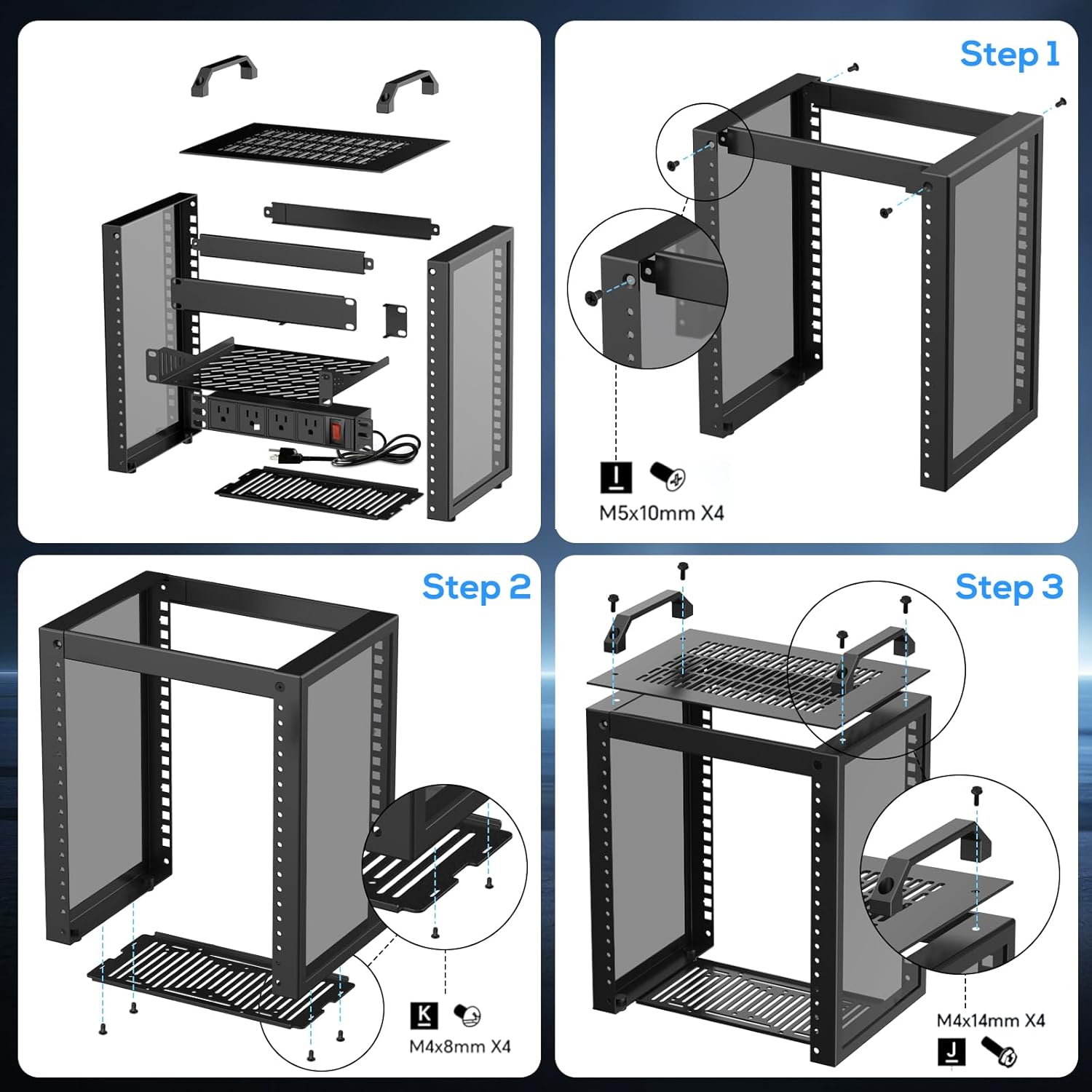 Step 1

I

M5x10mm X4

Step 2

K

M4x8mm X4

Step 3

M4x14mm X4

J