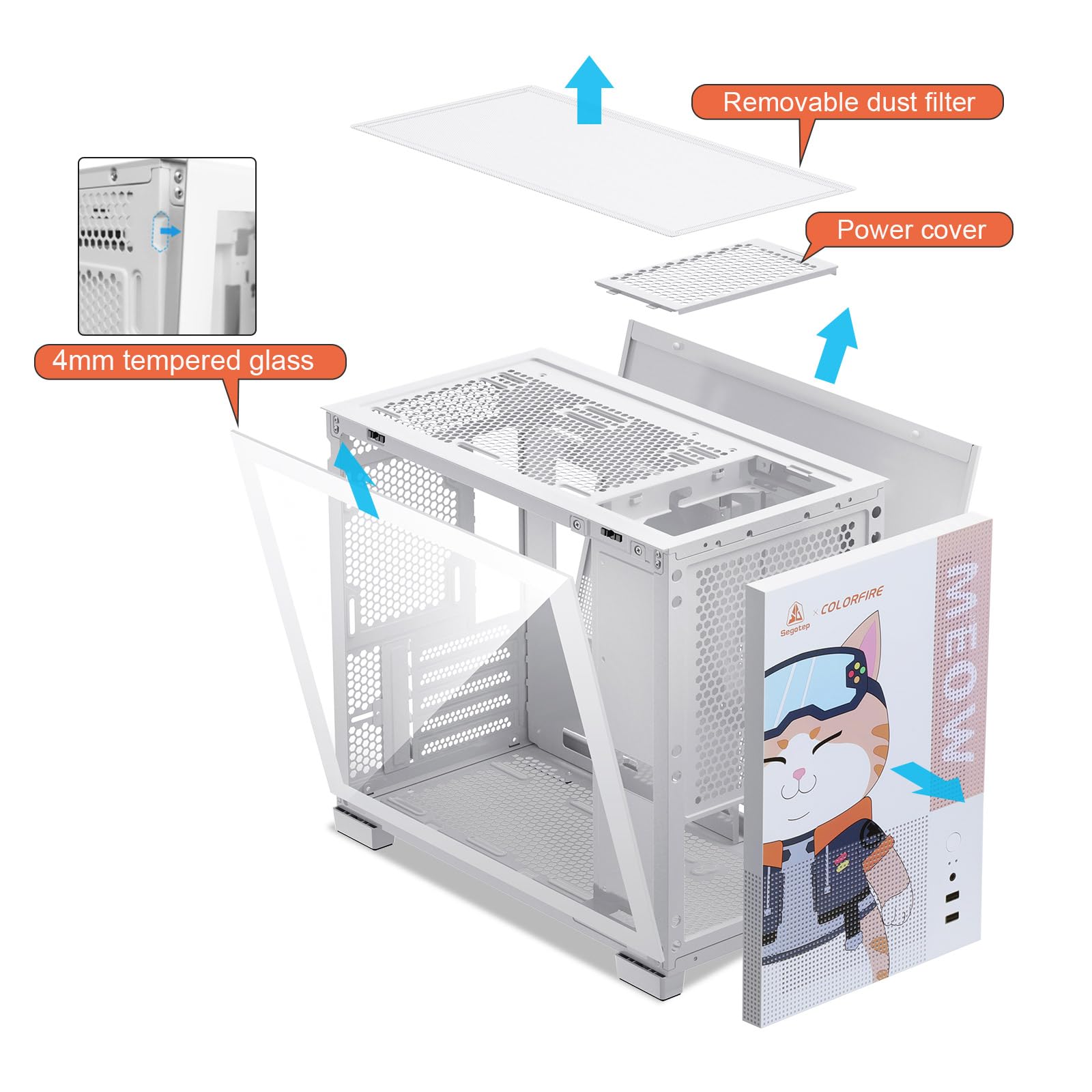 Removable dust filter

Power cover

4mm tempered glass

Segotep × COLORFIRE

MEOW