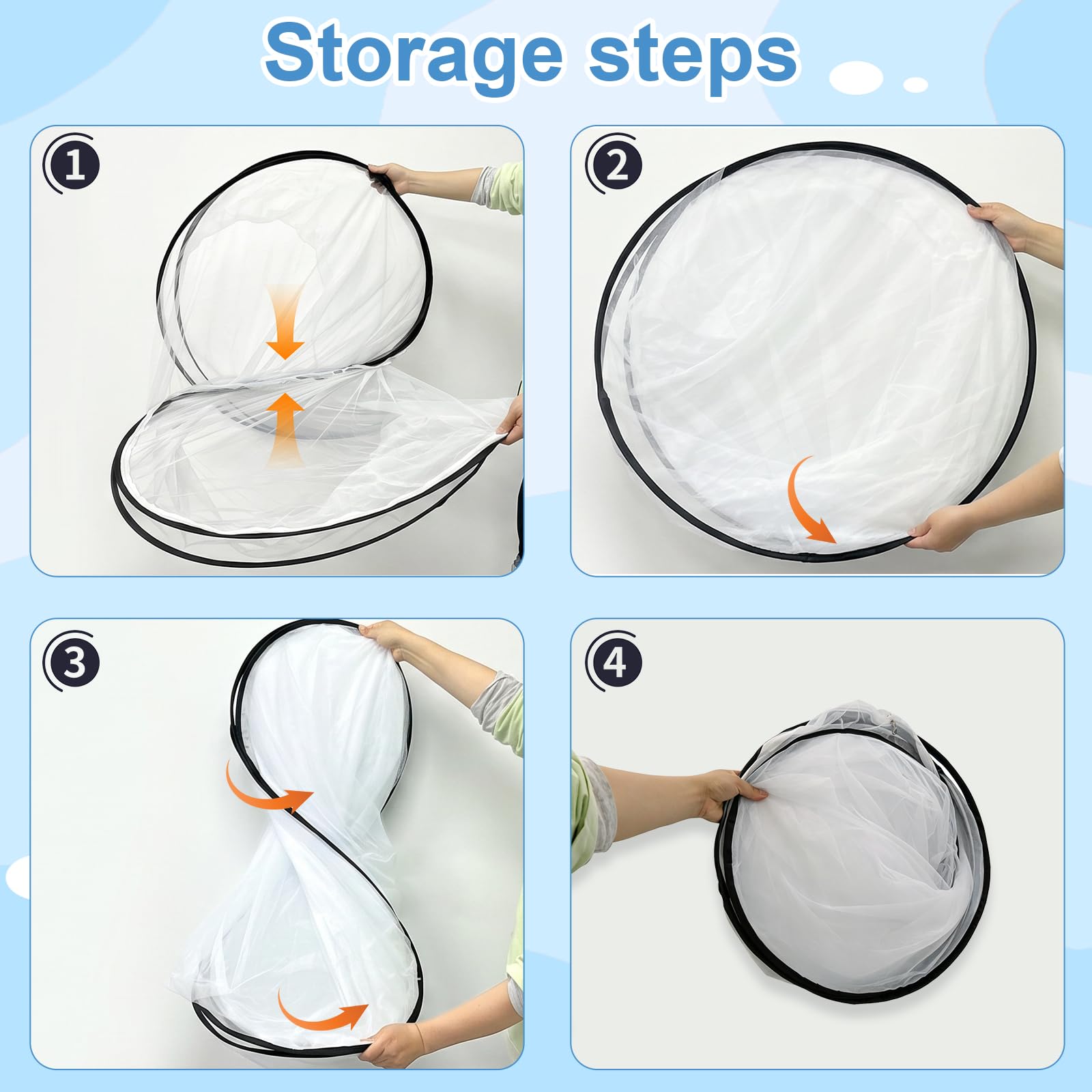 Storage steps

1

2

3

4