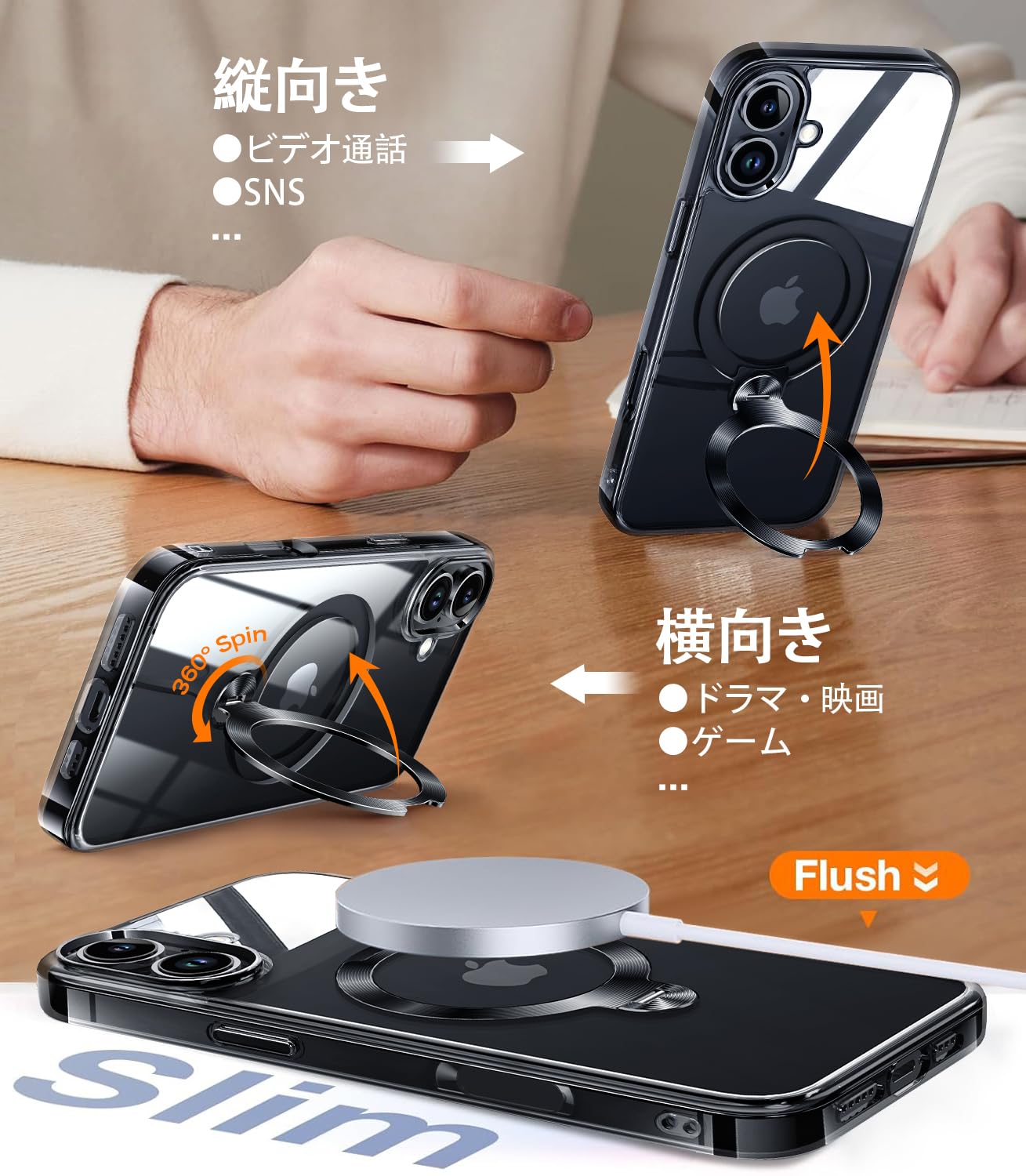 縦向き
●ビデオ通話
●SNS
...

360° Spin

横向き
●ドラマ・映画
●ゲーム
...

Flush

Slim