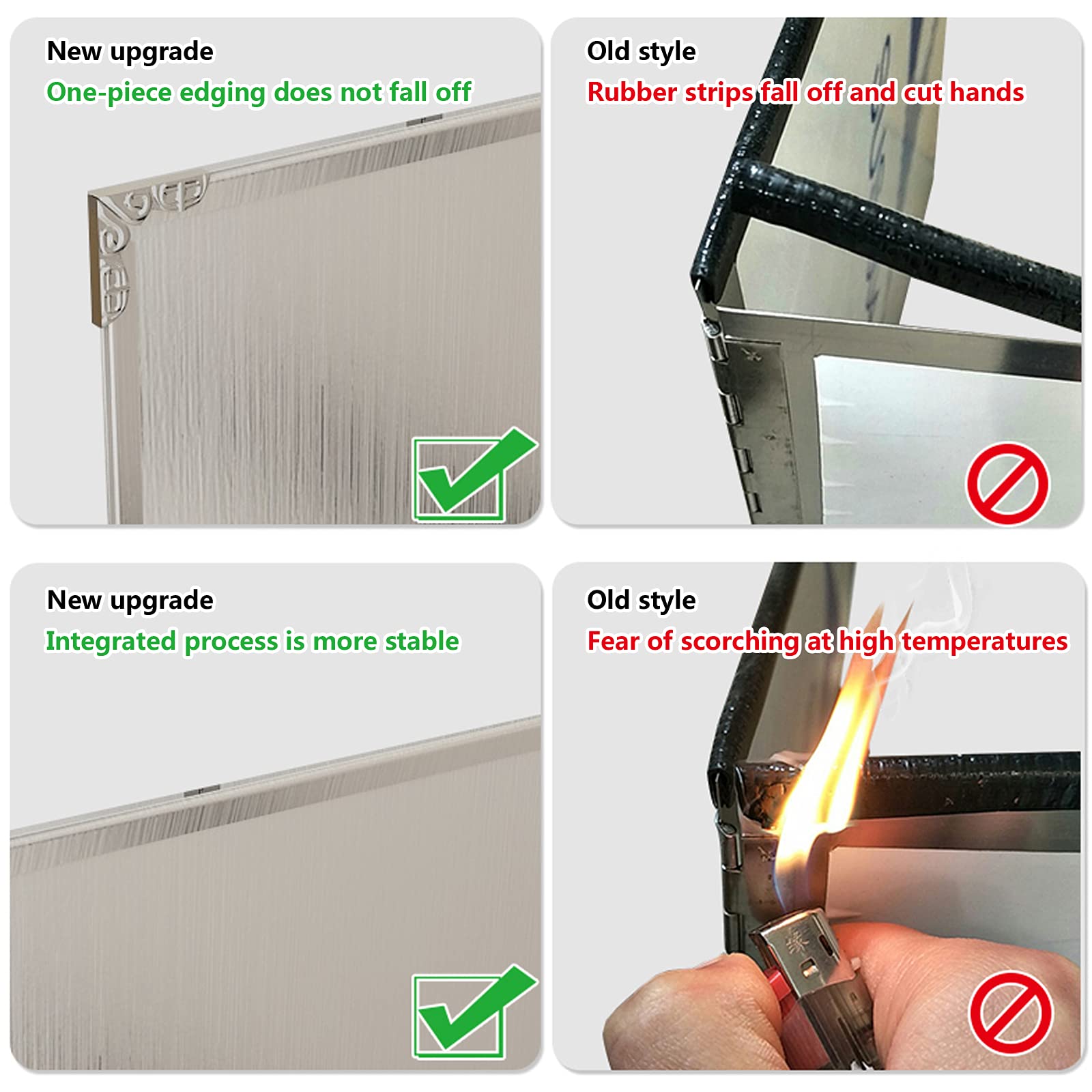 New upgrade
One-piece edging does not fall off

Old style
Rubber strips fall off and cut hands

New upgrade
Integrated process is more stable

Old style
Fear of scorching at high temperatures