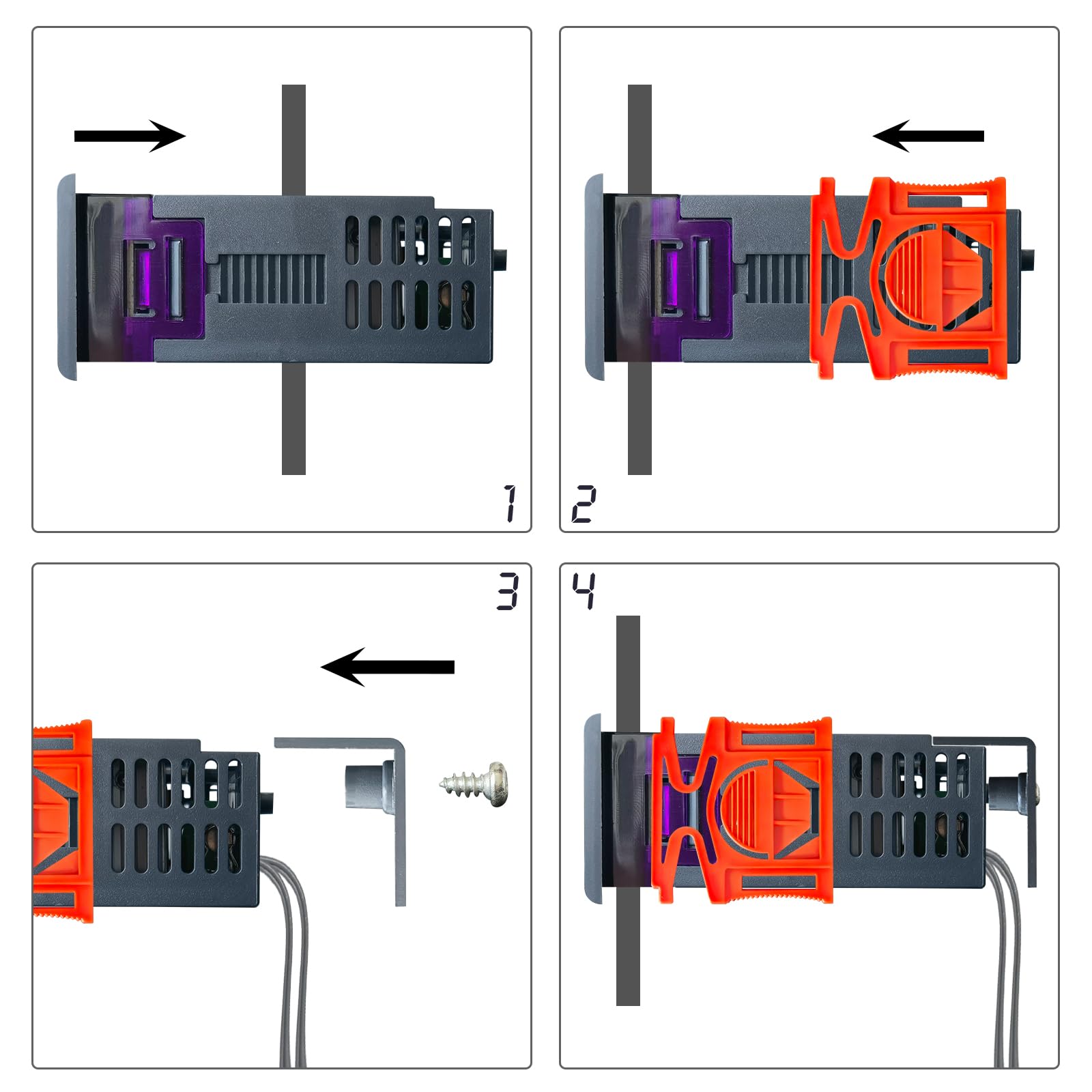 1

2

3

4