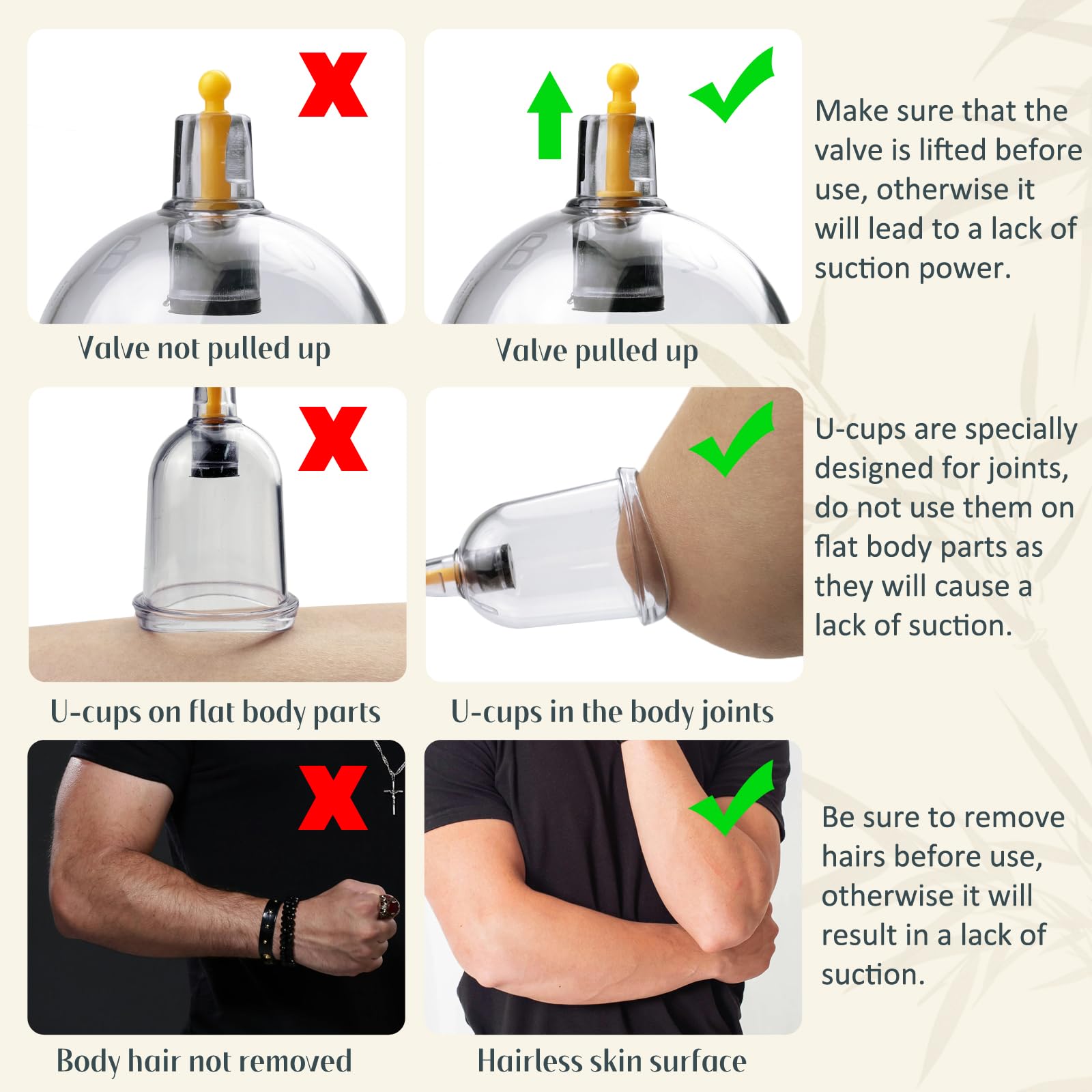 Valve not pulled up

Valve pulled up

Make sure that the valve is lifted before use, otherwise it will lead to a lack of suction power.

U-cups on flat body parts

U-cups in the body joints

U-cups are specially designed for joints, do not use them on flat body parts as they will cause a lack of suction.

Body hair not removed

Hairless skin surface

Be sure to remove hairs before use, otherwise it will result in a lack of suction.