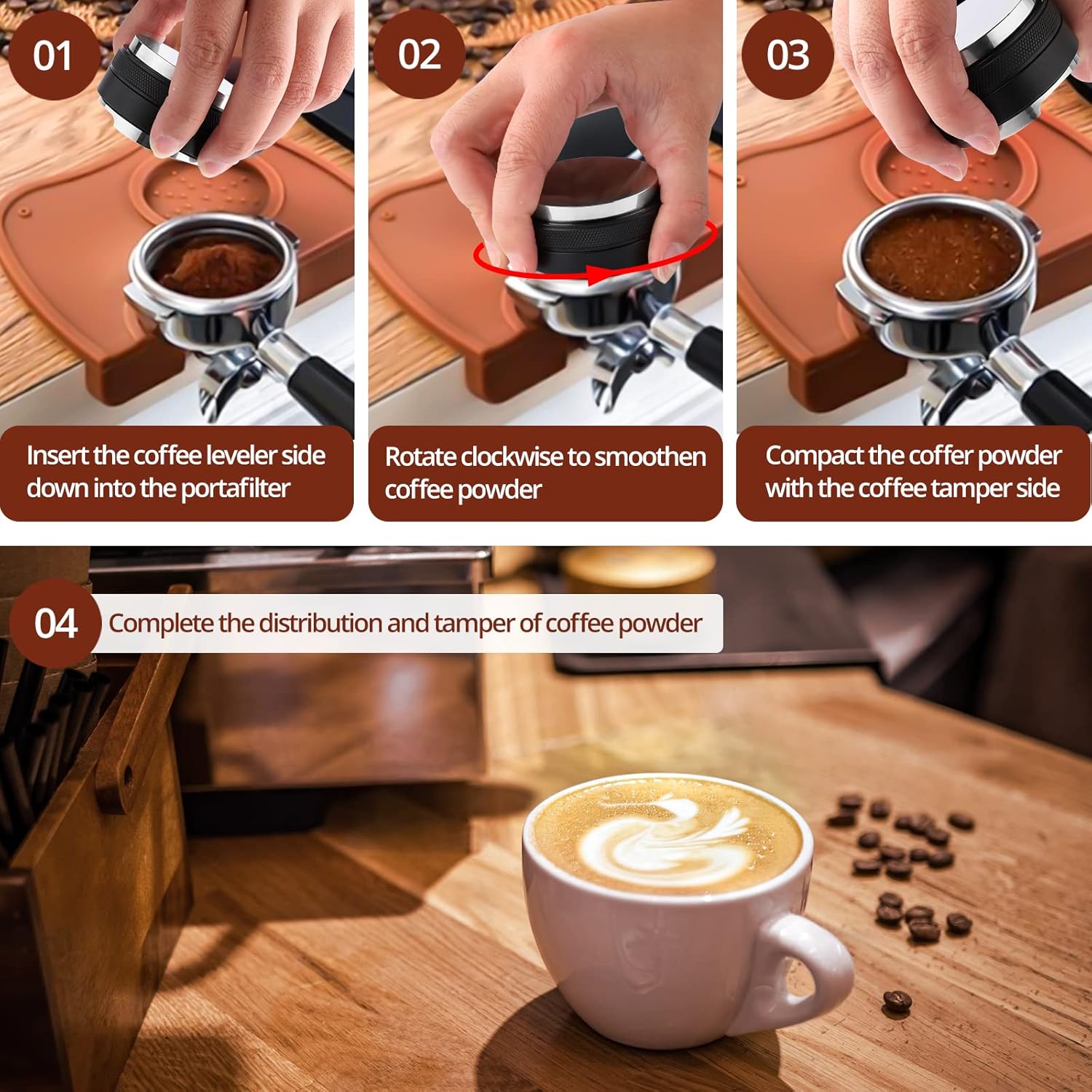 01

Insert the coffee leveler side down into the portafilter

02

Rotate clockwise to smoothen coffee powder

03

Compact the coffer powder with the coffee tamper side

04

Complete the distribution and tamper of coffee powder