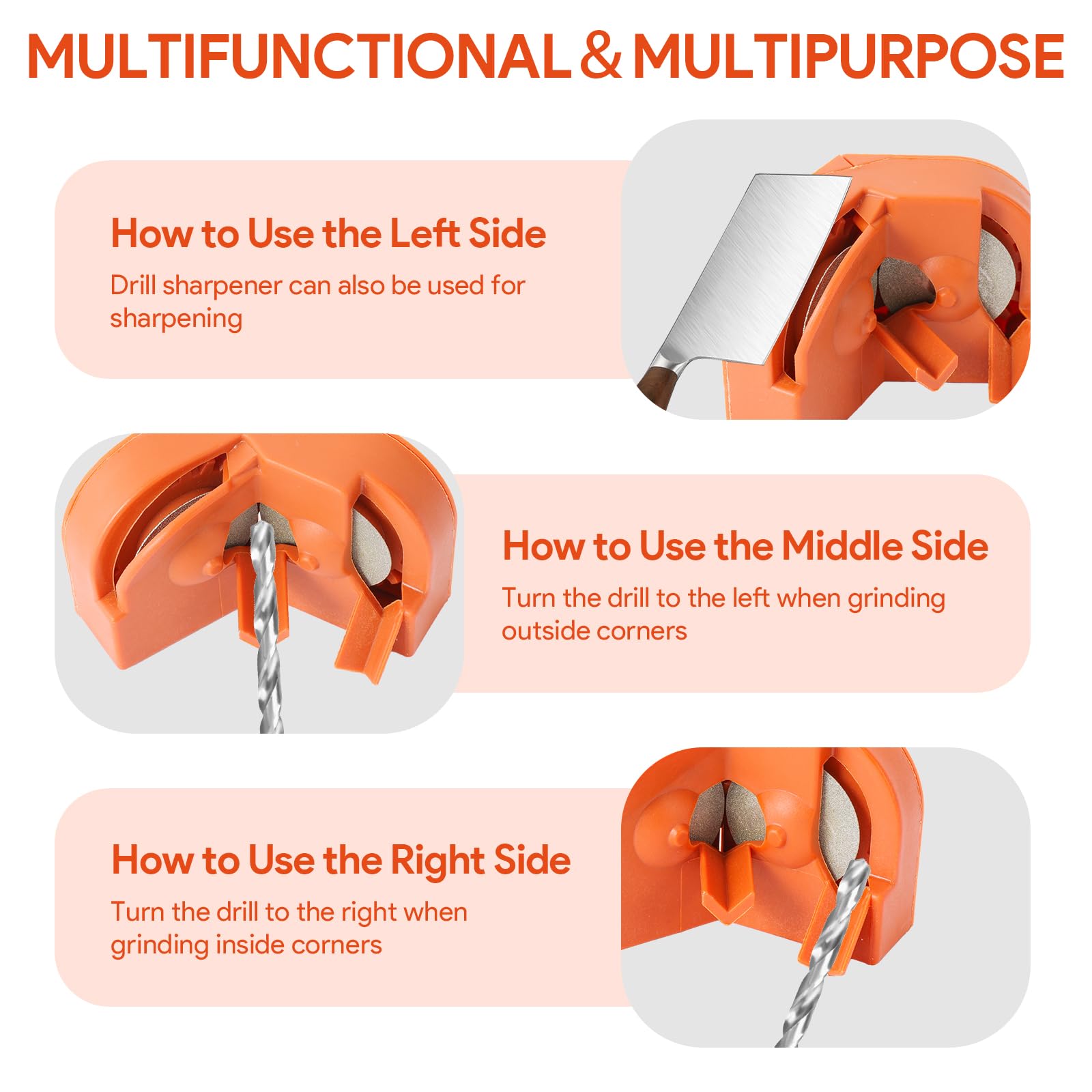 MULTIFUNCTIONAL & MULTIPURPOSE

How to Use the Left Side

Drill sharpener can also be used for sharpening

How to Use the Middle Side

Turn the drill to the left when grinding outside corners

How to Use the Right Side

Turn the drill to the right when grinding inside corners