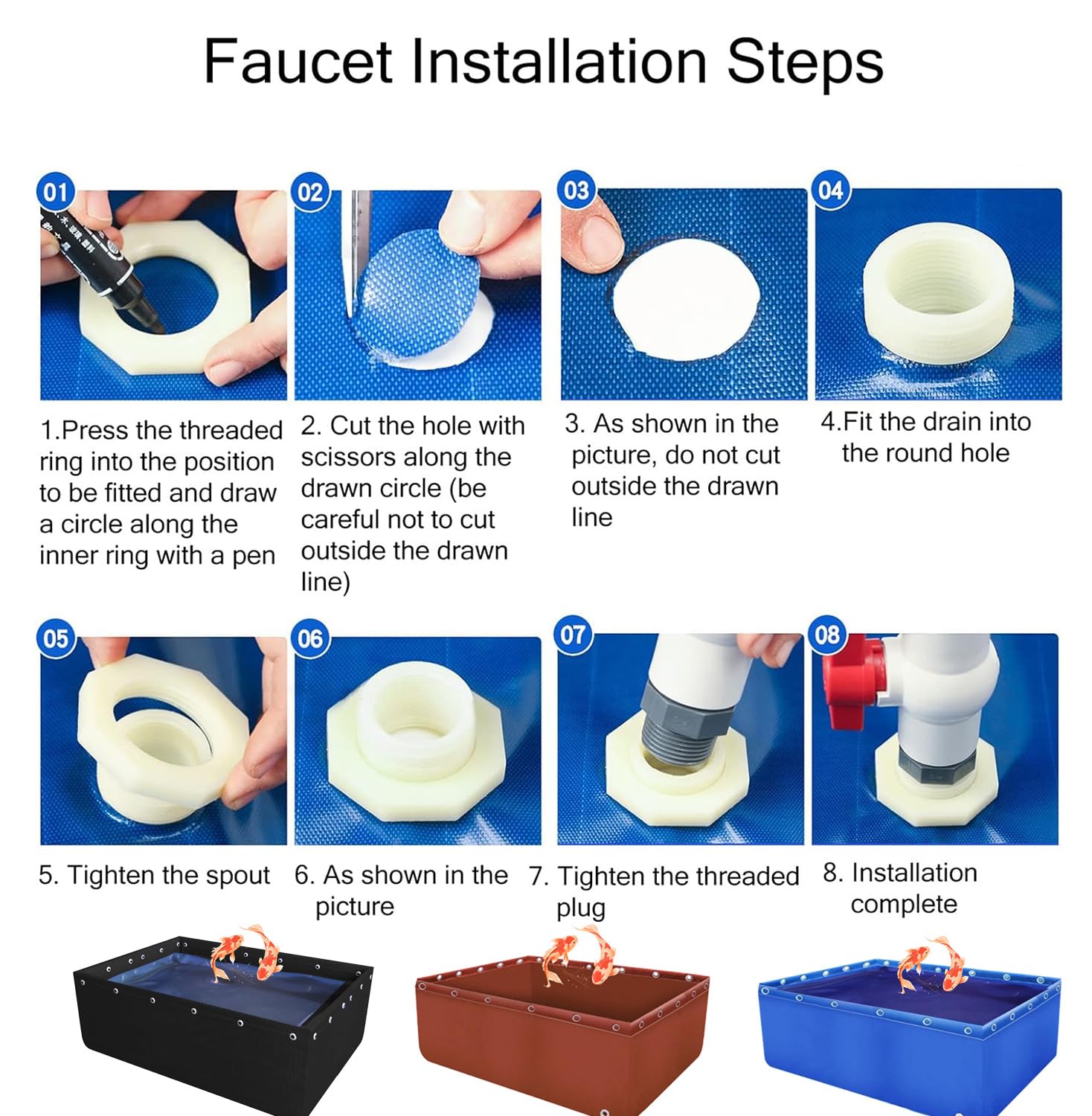 Faucet Installation Steps

01

1.Press the threaded ring into the position to be fitted and draw a circle along the inner ring with a pen

02

2. Cut the hole with scissors along the drawn circle (be careful not to cut outside the drawn line)

03

3. As shown in the picture, do not cut outside the drawn line

04

4.Fit the drain into the round hole

05

5. Tighten the spout

06

6. As shown in the picture

07

7. Tighten the threaded plug

08

8. Installation complete