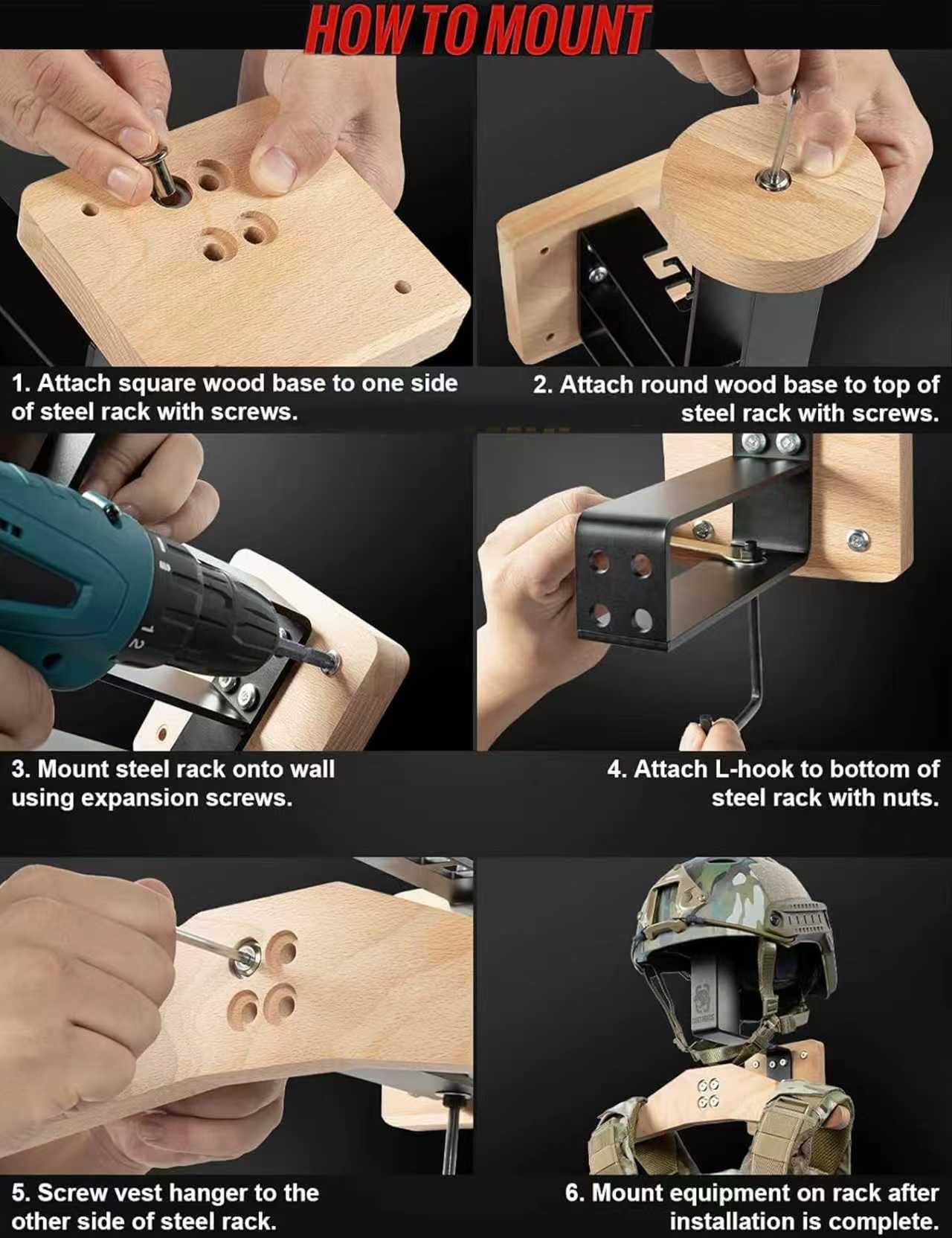 HOW TO MOUNT

1. Attach square wood base to one side of steel rack with screws.

2. Attach round wood base to top of steel rack with screws.

3. Mount steel rack onto wall using expansion screws.

4. Attach L-hook to bottom of steel rack with nuts.

5. Screw vest hanger to the other side of steel rack.

6. Mount equipment on rack after installation is complete.