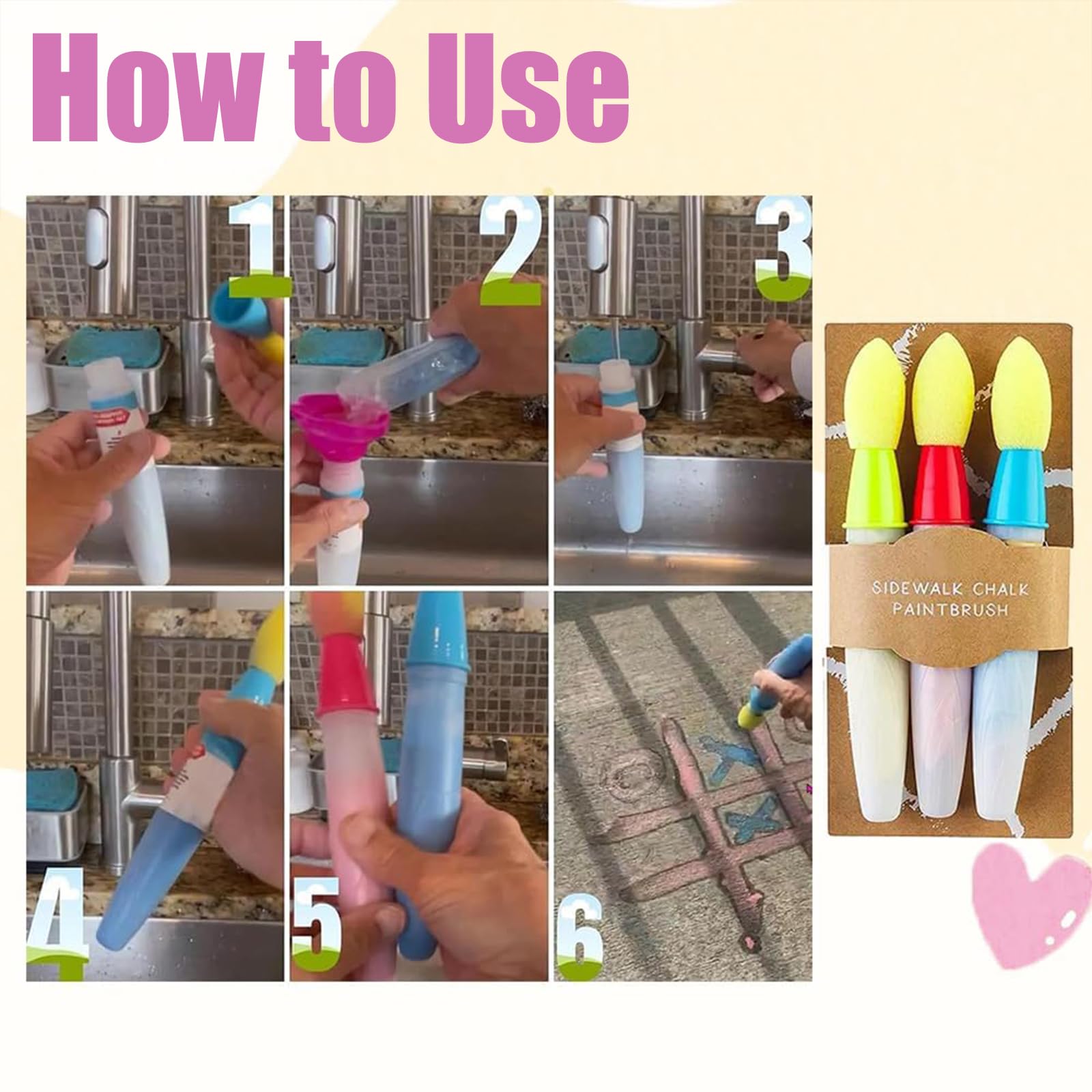 How to Use

1

2

3

4

5

6

SIDEWALK CHALK PAINTBRUSH