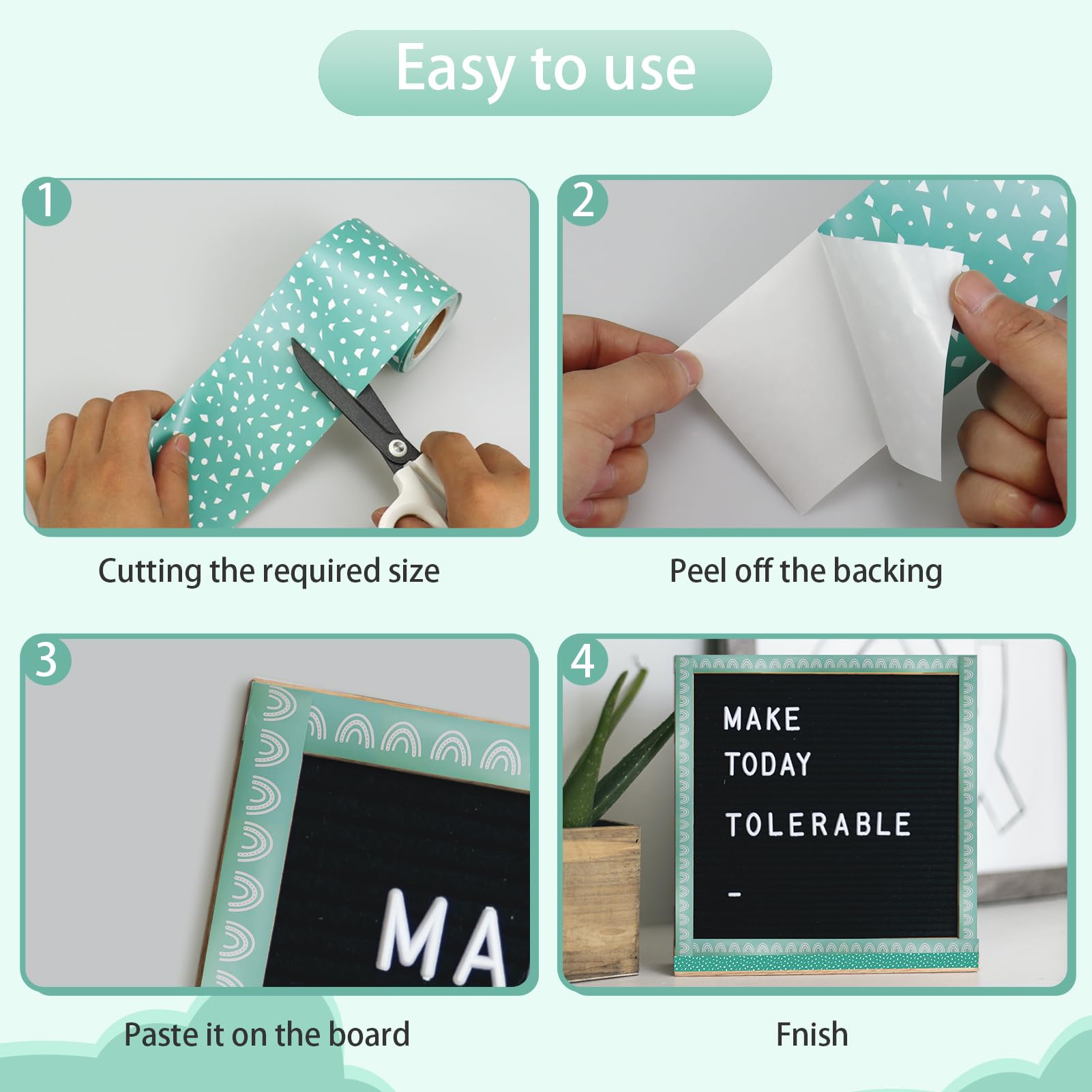 Easy to use

1

Cutting the required size

2

Peel off the backing

3

MA

Paste it on the board

4

MAKE
TODAY
TOLERABLE
-

Fnish