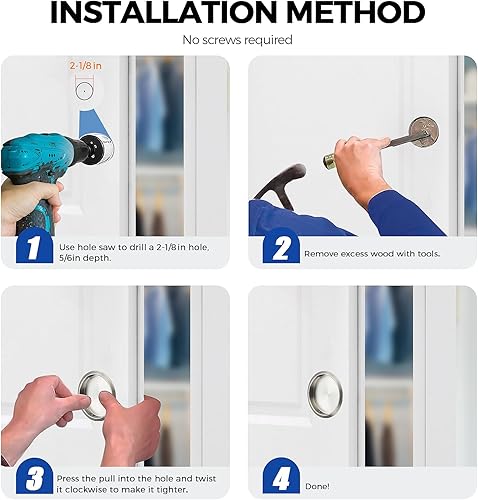 INSTALLATION METHOD

No screws required

2-1/8 in

1 Use hole saw to drill a 2-1/8in hole, 5/6in depth.

2 Remove excess wood with tools.

3 Press the pull into the hole and twist it clockwise to make it tighter.

4 Done!