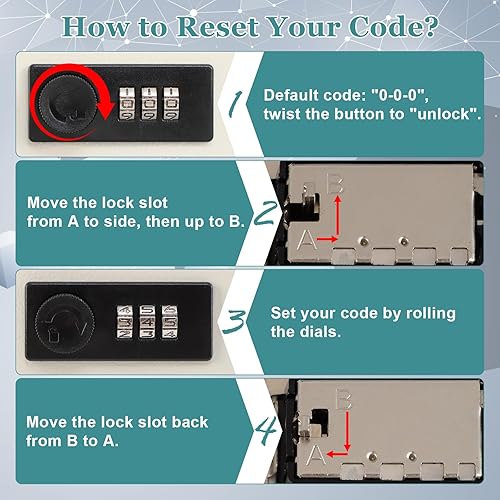 How to Reset Your Code?

1

Default code: "0-0-0", twist the button to "unlock".

Move the lock slot from A to side, then up to B.

2

B

A

3

Set your code by rolling the dials.

Move the lock slot back from B to A.

4

B

A