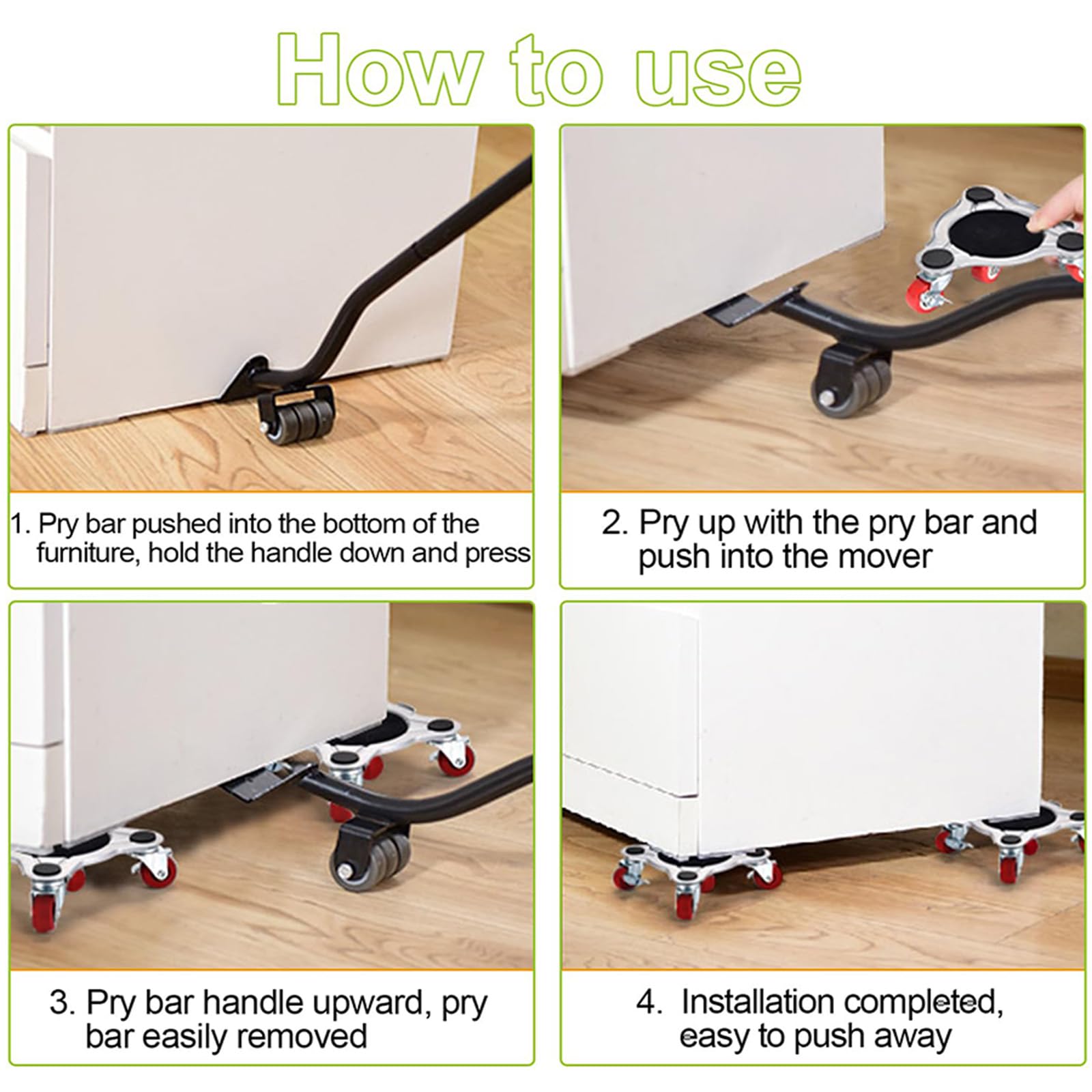 How to use

1. Pry bar pushed into the bottom of the furniture, hold the handle down and press

2. Pry up with the pry bar and push into the mover

3. Pry bar handle upward, pry bar easily removed

4. Installation completed, easy to push away