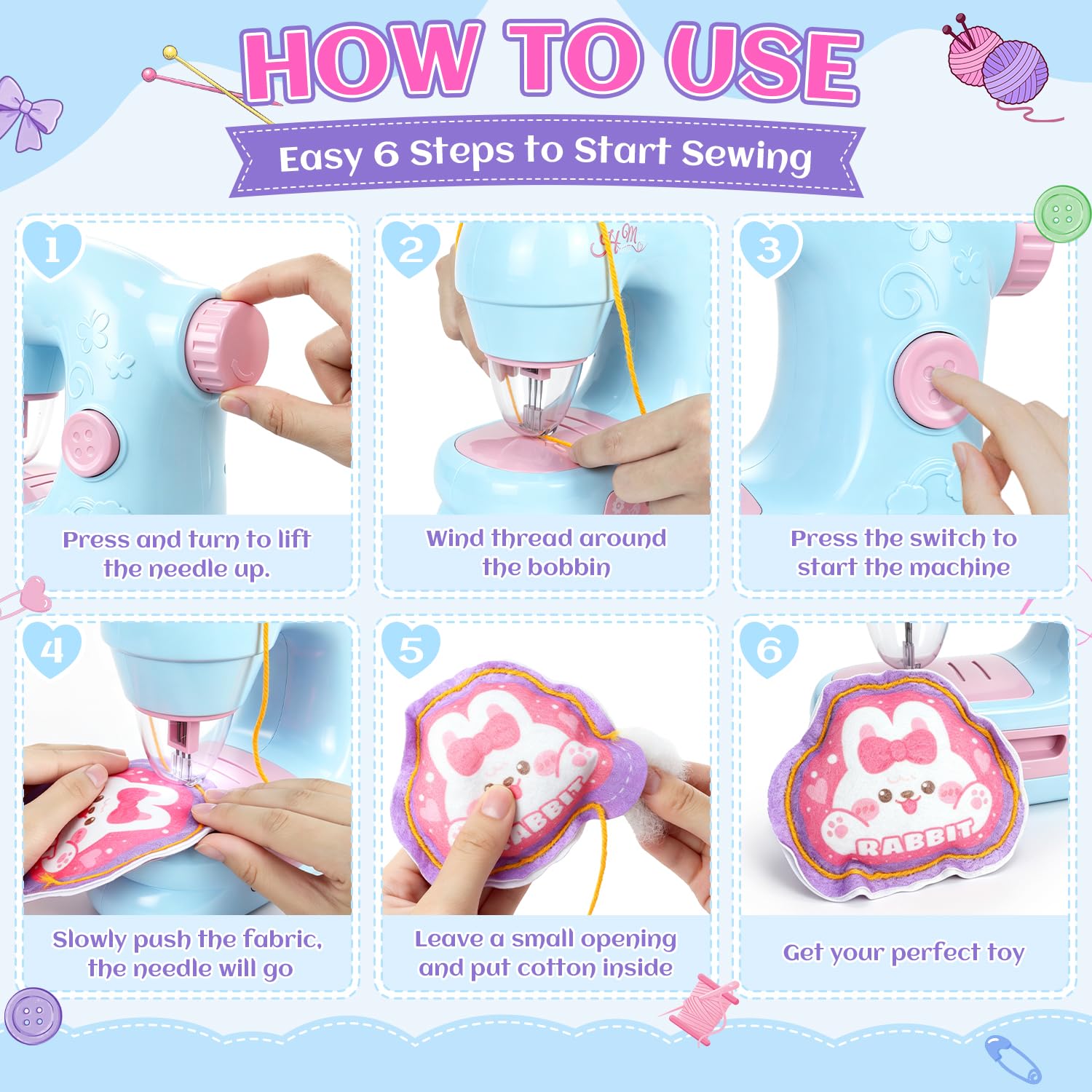 HOW TO USE

Easy 6 Steps to Start Sewing

1

Press and turn to lift the needle up.

2

Wind thread around the bobbin

3

Press the switch to start the machine

4

Slowly push the fabric, the needle will go

5

RABBIT

Leave a small opening and put cotton inside

6

RABBIT

Get your perfect toy