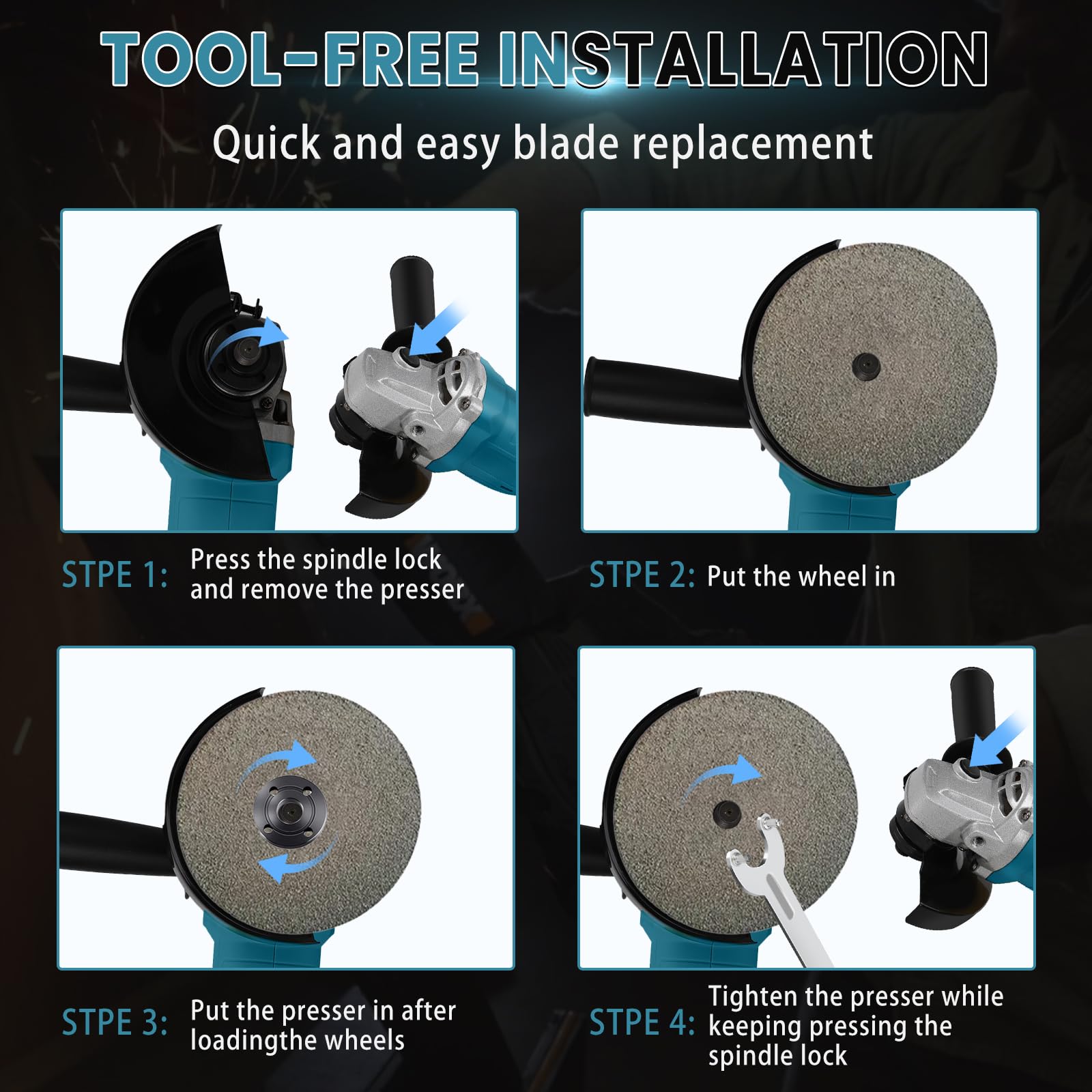 TOOL-FREE INSTALLATION

Quick and easy blade replacement

STPE 1: Press the spindle lock and remove the presser

STPE 2: Put the wheel in

STPE 3: Put the presser in after loadingthe wheels

STPE 4: Tighten the presser while keeping pressing the spindle lock